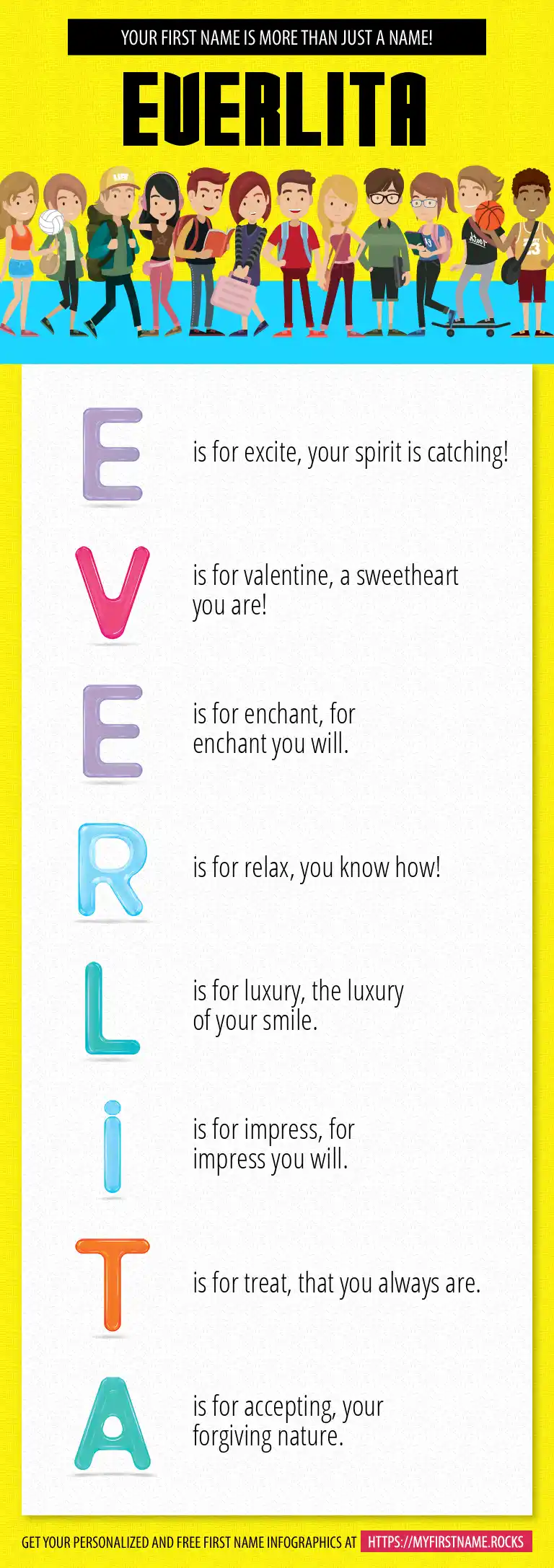 YOUR FIRST NAME IS MORE THAN JUST A NAME!

EVERLITA

E is for excite, your spirit is catching!

V is for valentine, a sweetheart you are!

E is for enchant, for enchant you will.

R is for relax, you know how!

L is for luxury, the luxury of your smile.

i is for impress, for impress you will.

T is for treat, that you always are.

A is for accepting, your forgiving nature.

GET YOUR PERSONALIZED AND FREE FIRST NAME INFOGRAPHICS AT HTTPS://MYFIRSTNAME.ROCKS