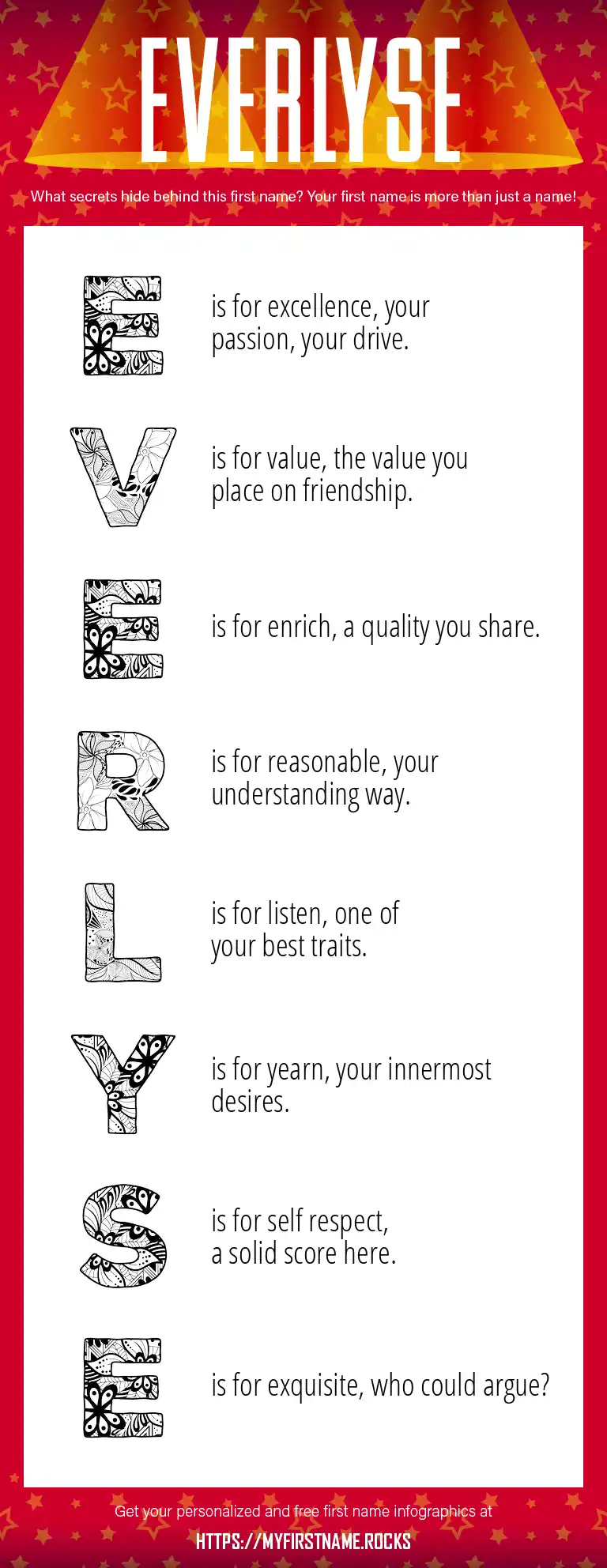 EVERLYSE

What secrets hide behind this first name? Your first name is more than just a name!

E is for excellence, your passion, your drive.

V is for value, the value you place on friendship.

E is for enrich, a quality you share.

R is for reasonable, your understanding way.

L is for listen, one of your best traits.

Y is for yearn, your innermost desires.

S is for self respect, a solid score here.

E is for exquisite, who could argue?

Get your personalized and free first name infographics at

HTTPS://MYFIRSTNAME.ROCKS