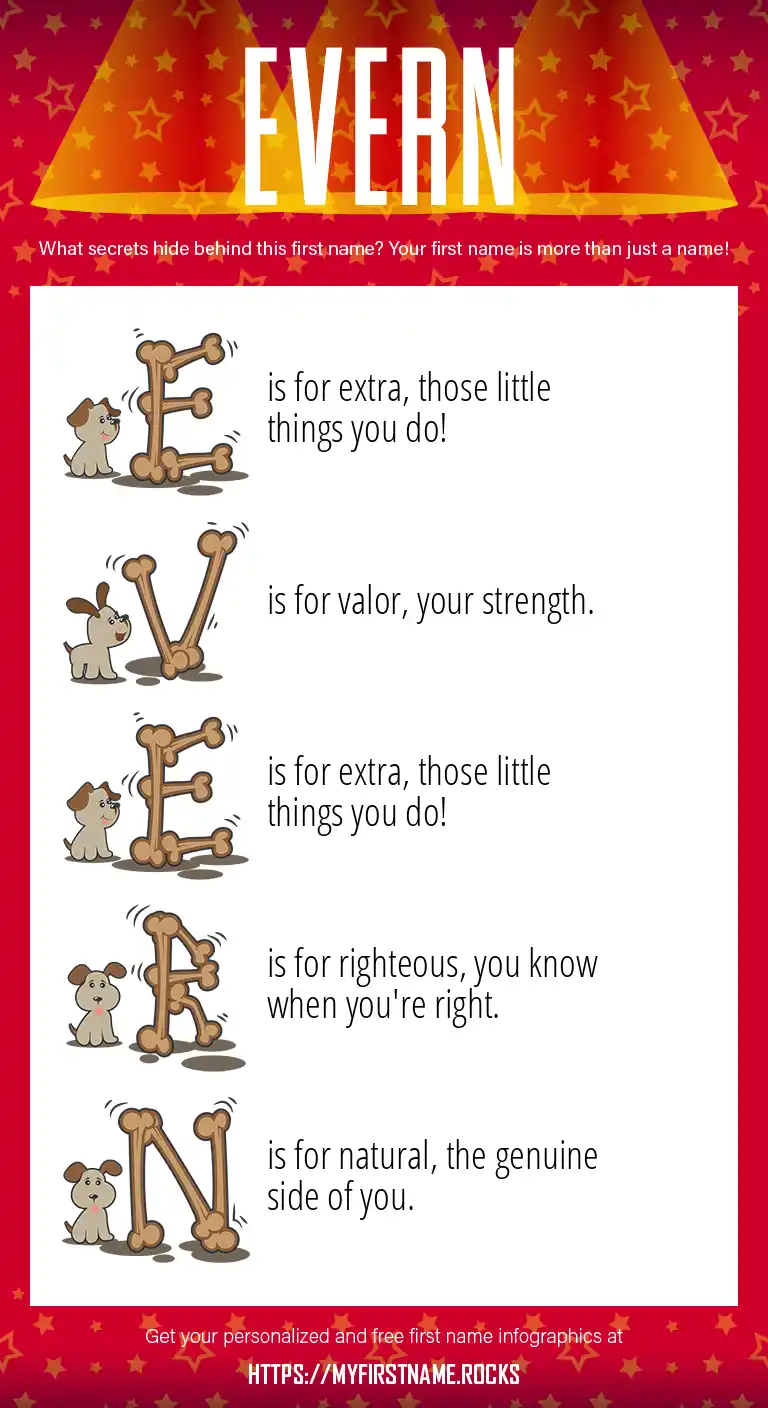 EVERN

What secrets hide behind this first name? Your first name is more than just a name!

E is for extra, those little things you do!

V is for valor, your strength.

E is for extra, those little things you do!

R is for righteous, you know when you're right.

N is for natural, the genuine side of you.

Get your personalized and free first name infographics at

HTTPS://MYFIRSTNAME.ROCKS