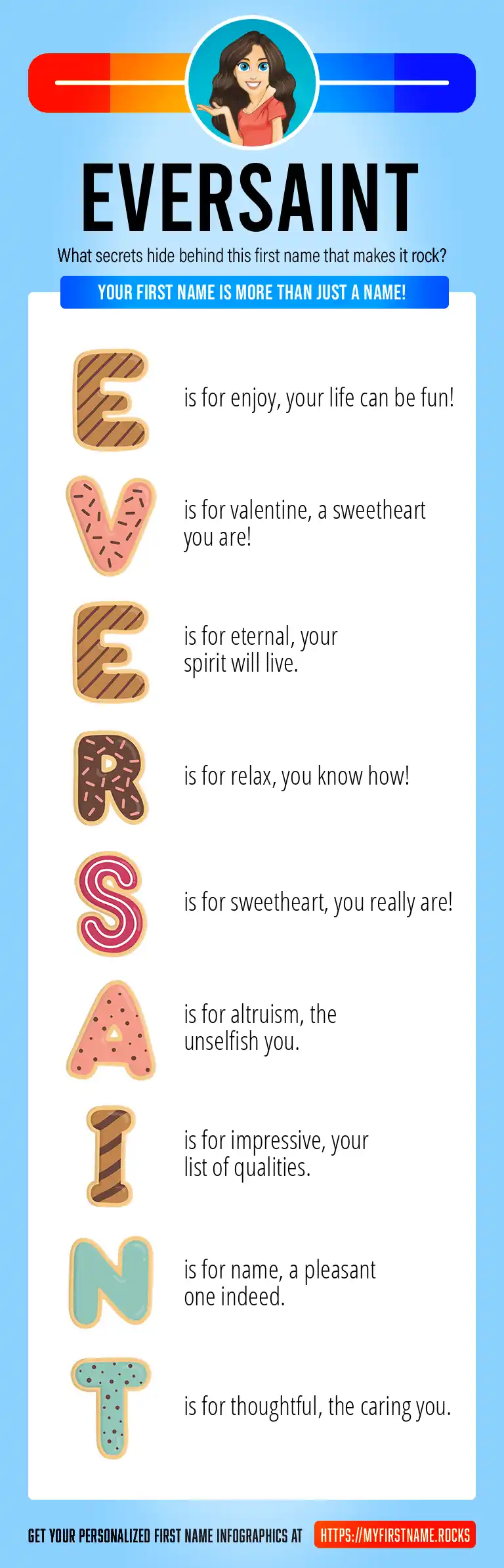 EVERSAINT

What secrets hide behind this first name that makes it rock?

YOUR FIRST NAME IS MORE THAN JUST A NAME!

E is for enjoy, your life can be fun!

V is for valentine, a sweetheart you are!

E is for eternal, your spirit will live.

R is for relax, you know how!

S is for sweetheart, you really are!

A is for altruism, the unselfish you.

I is for impressive, your list of qualities.

N is for name, a pleasant one indeed.

T is for thoughtful, the caring you.

GET YOUR PERSONALIZED FIRST NAME INFOGRAPHICS AT HTTPS://MYFIRSTNAME.ROCKS