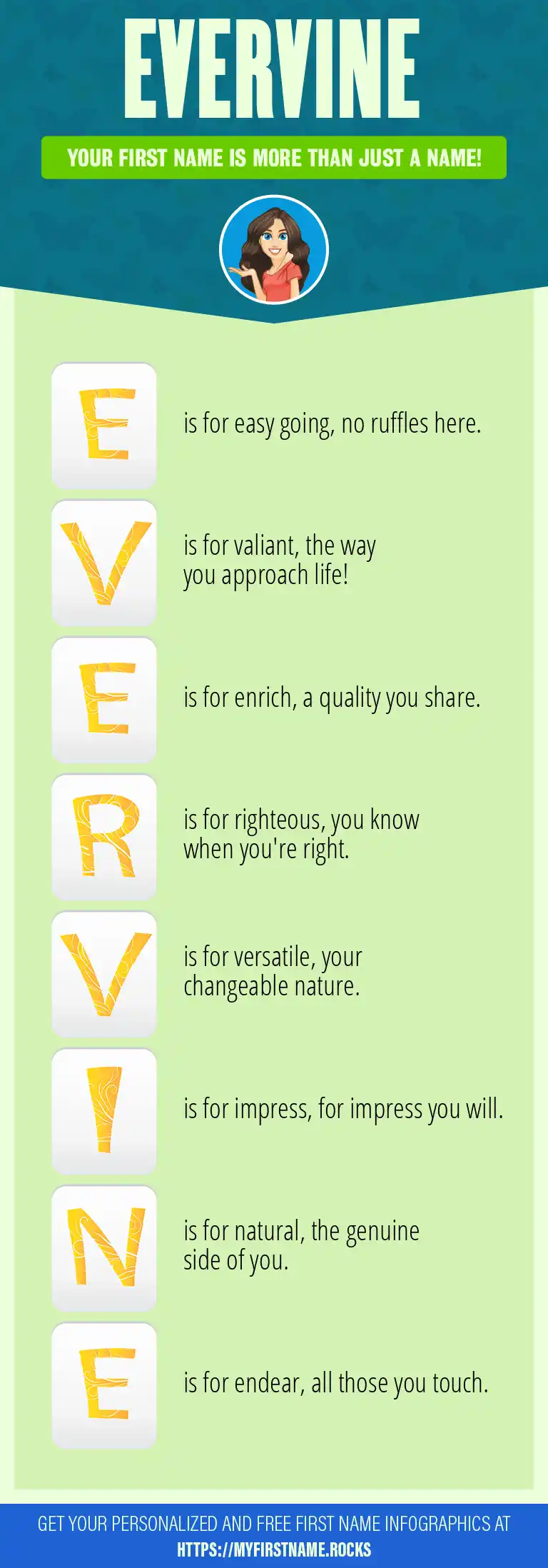 EVERVINE

YOUR FIRST NAME IS MORE THAN JUST A NAME!

E is for easy going, no ruffles here.

V is for valiant, the way you approach life!

E is for enrich, a quality you share.

R is for righteous, you know when you're right.

V is for versatile, your changeable nature.

I is for impress, for impress you will.

N is for natural, the genuine side of you.

E is for endear, all those you touch.

GET YOUR PERSONALIZED AND FREE FIRST NAME INFOGRAPHICS AT HTTPS://MYFIRSTNAME.ROCKS