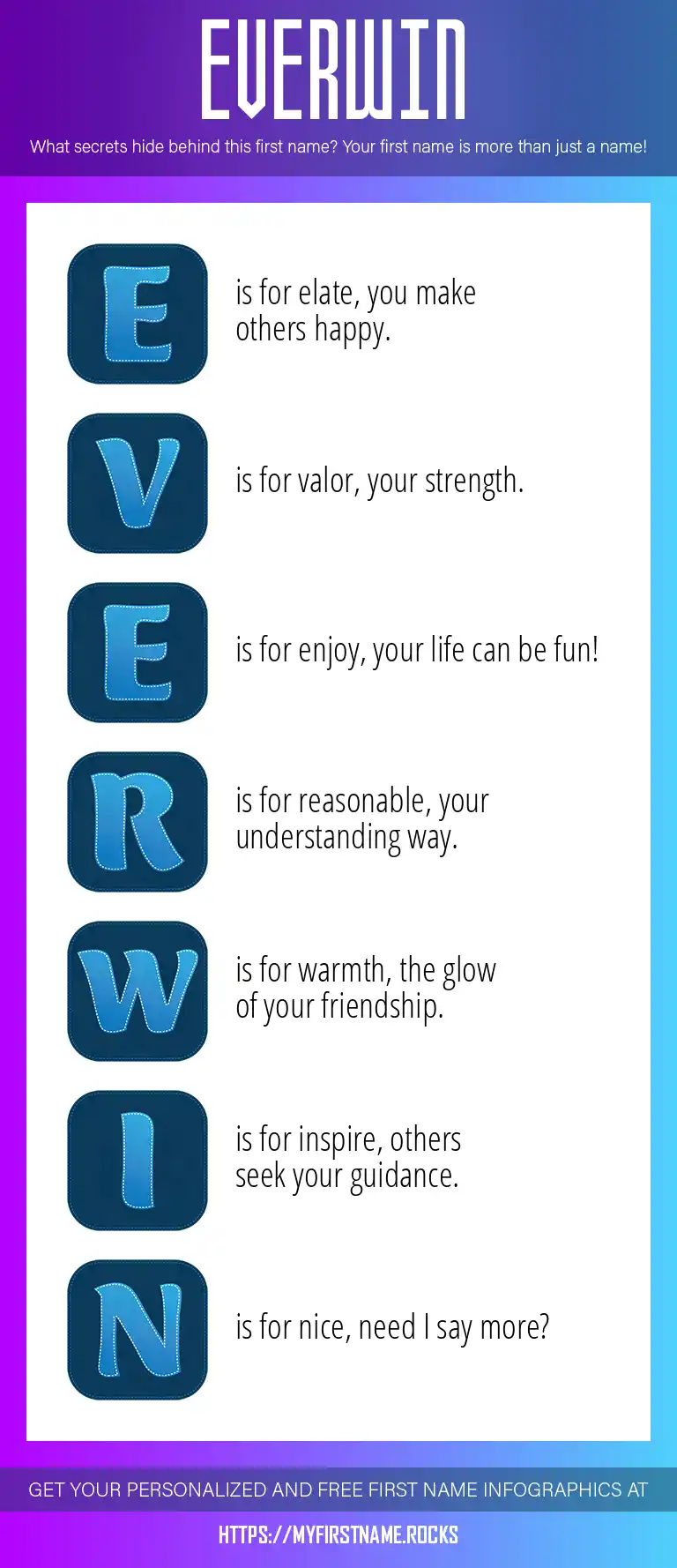 EVERWIN

What secrets hide behind this first name? Your first name is more than just a name!

E is for elate, you make others happy.

V is for valor, your strength.

E is for enjoy, your life can be fun!

R is for reasonable, your understanding way.

W is for warmth, the glow of your friendship.

I is for inspire, others seek your guidance.

N is for nice, need I say more?

GET YOUR PERSONALIZED AND FREE FIRST NAME INFOGRAPHICS AT

HTTPS://MYFIRSTNAME.ROCKS