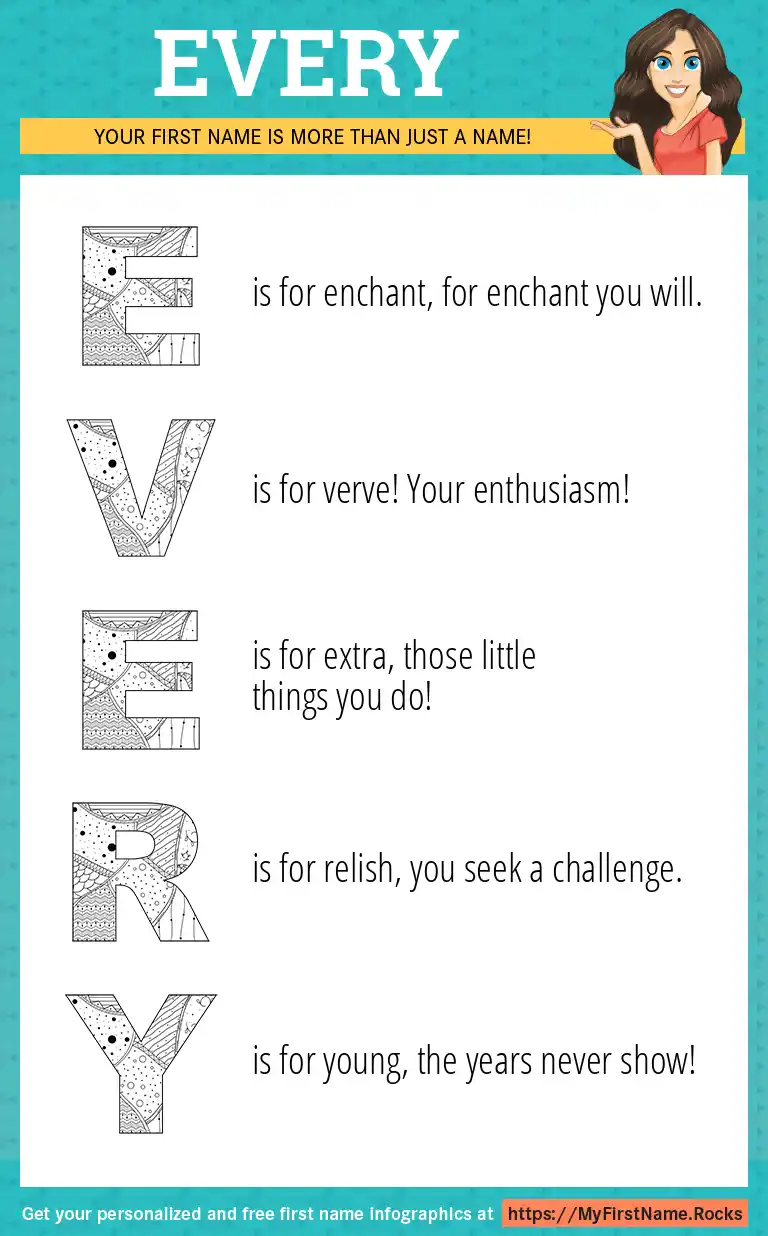 EVERY

YOUR FIRST NAME IS MORE THAN JUST A NAME!

E is for enchant, for enchant you will.

V is for verve! Your enthusiasm!

E is for extra, those little things you do!

R is for relish, you seek a challenge.

Y is for young, the years never show!

Get your personalized and free first name infographics at https://MyFirstName.Rocks