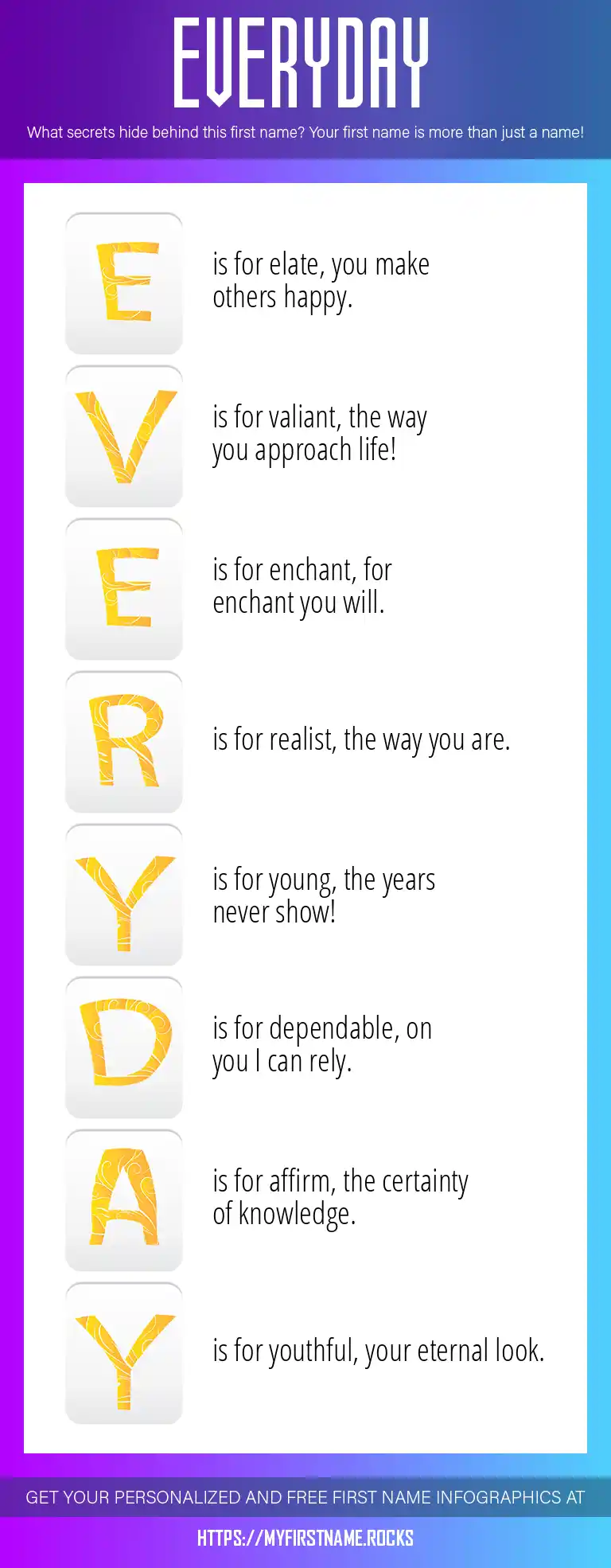 EVERYDAY

What secrets hide behind this first name? Your first name is more than just a name!

E is for elate, you make others happy.

V is for valiant, the way you approach life!

E is for enchant, for enchant you will.

R is for realist, the way you are.

Y is for young, the years never show!

D is for dependable, on you I can rely.

A is for affirm, the certainty of knowledge.

Y is for youthful, your eternal look.

GET YOUR PERSONALIZED AND FREE FIRST NAME INFOGRAPHICS AT

HTTPS://MYFIRSTNAME.ROCKS