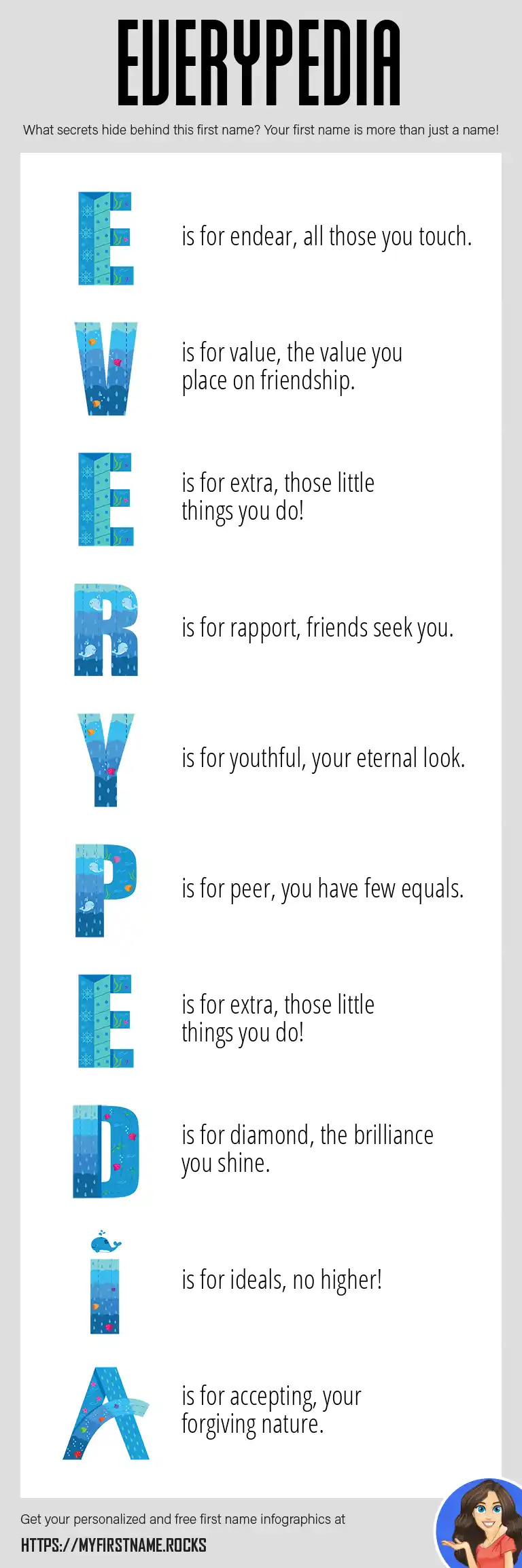 EVERYPEDIA

What secrets hide behind this first name? Your first name is more than just a name!

E is for endear, all those you touch.

V is for value, the value you place on friendship.

E is for extra, those little things you do!

R is for rapport, friends seek you.

Y is for youthful, your eternal look.

P is for peer, you have few equals.

E is for extra, those little things you do!

D is for diamond, the brilliance you shine.

I is for ideals, no higher!

A is for accepting, your forgiving nature.

Get your personalized and free first name infographics at

HTTPS://MYFIRSTNAME.ROCKS