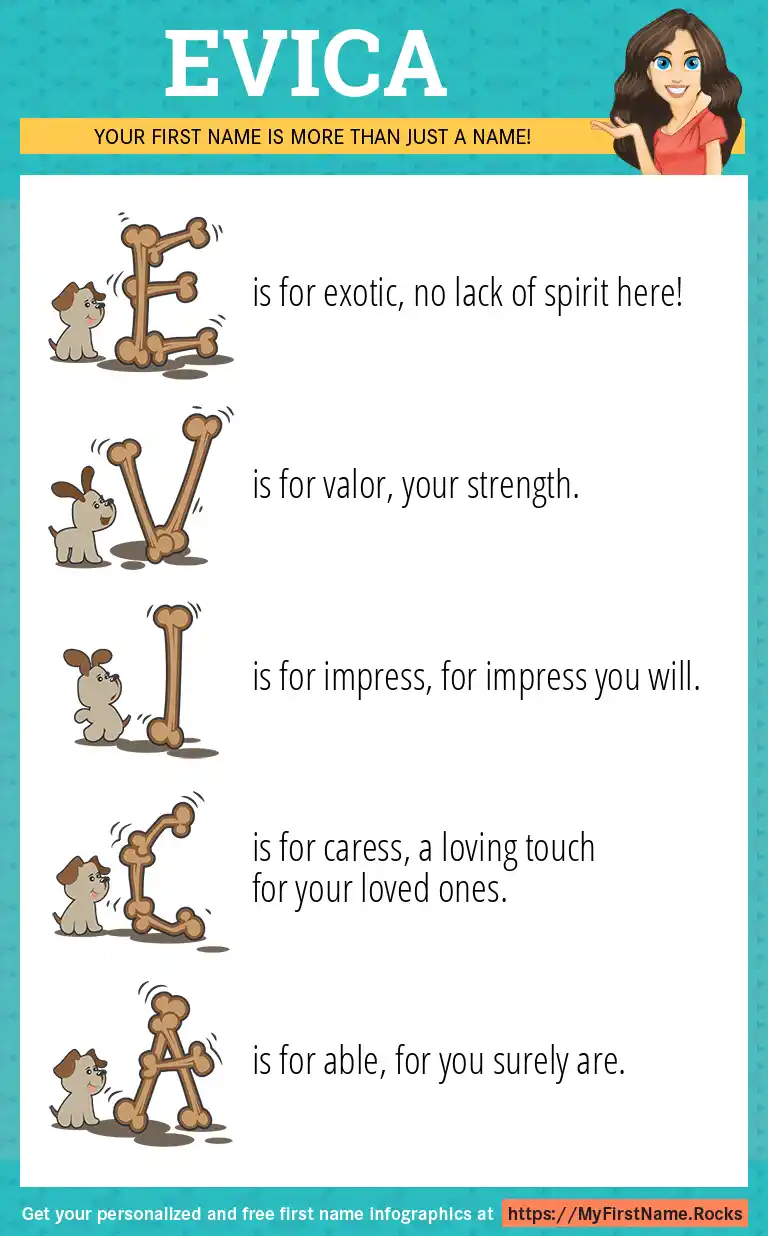 EVICA

YOUR FIRST NAME IS MORE THAN JUST A NAME!

E is for exotic, no lack of spirit here!

V is for valor, your strength.

I is for impress, for impress you will.

C is for caress, a loving touch for your loved ones.

A is for able, for you surely are.

Get your personalized and free first name infographics at https://MyFirstName.Rocks