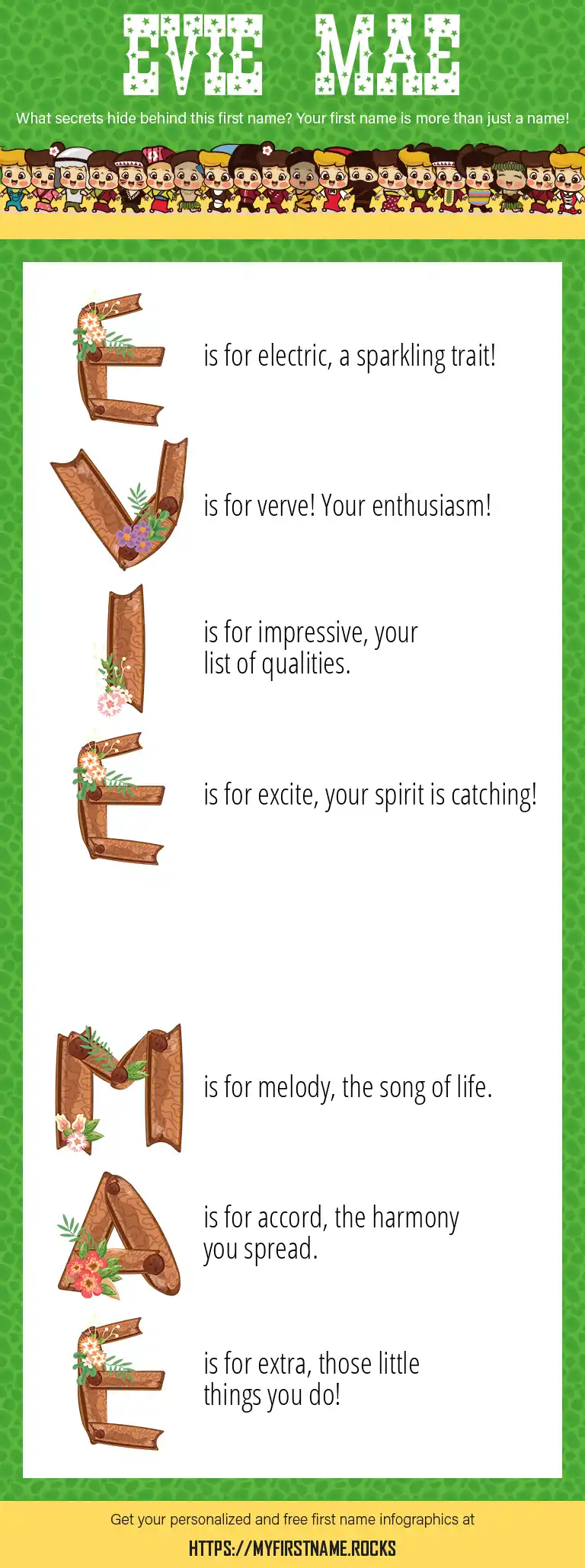 EVIE MAE

What secrets hide behind this first name? Your first name is more than just a name!

E is for electric, a sparkling trait!

V is for verve! Your enthusiasm!

I is for impressive, your list of qualities.

E is for excite, your spirit is catching!

M is for melody, the song of life.

A is for accord, the harmony you spread.

E is for extra, those little things you do!

Get your personalized and free first name infographics at

HTTPS://MYFIRSTNAME.ROCKS