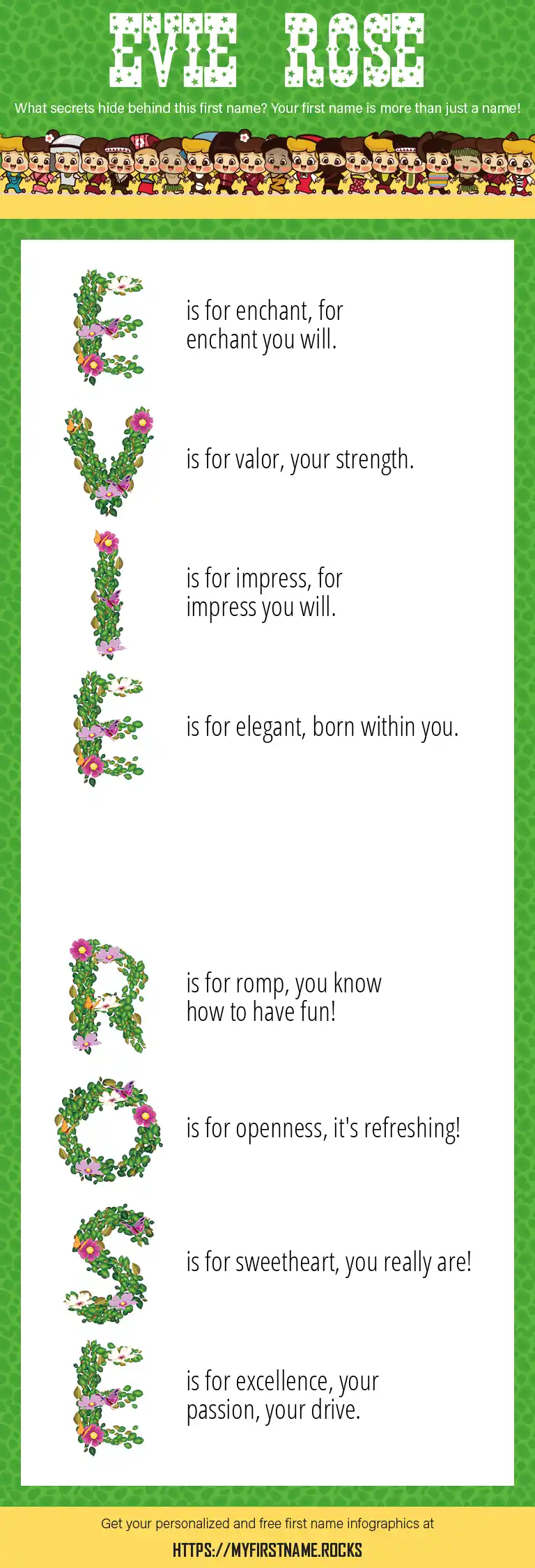 EVIE ROSE

What secrets hide behind this first name? Your first name is more than just a name!

E is for enchant, for enchant you will.

V is for valor, your strength.

I is for impress, for impress you will.

E is for elegant, born within you.

R is for romp, you know how to have fun!

O is for openness, it's refreshing!

S is for sweetheart, you really are!

E is for excellence, your passion, your drive.

Get your personalized and free first name infographics at

HTTPS://MYFIRSTNAME.ROCKS