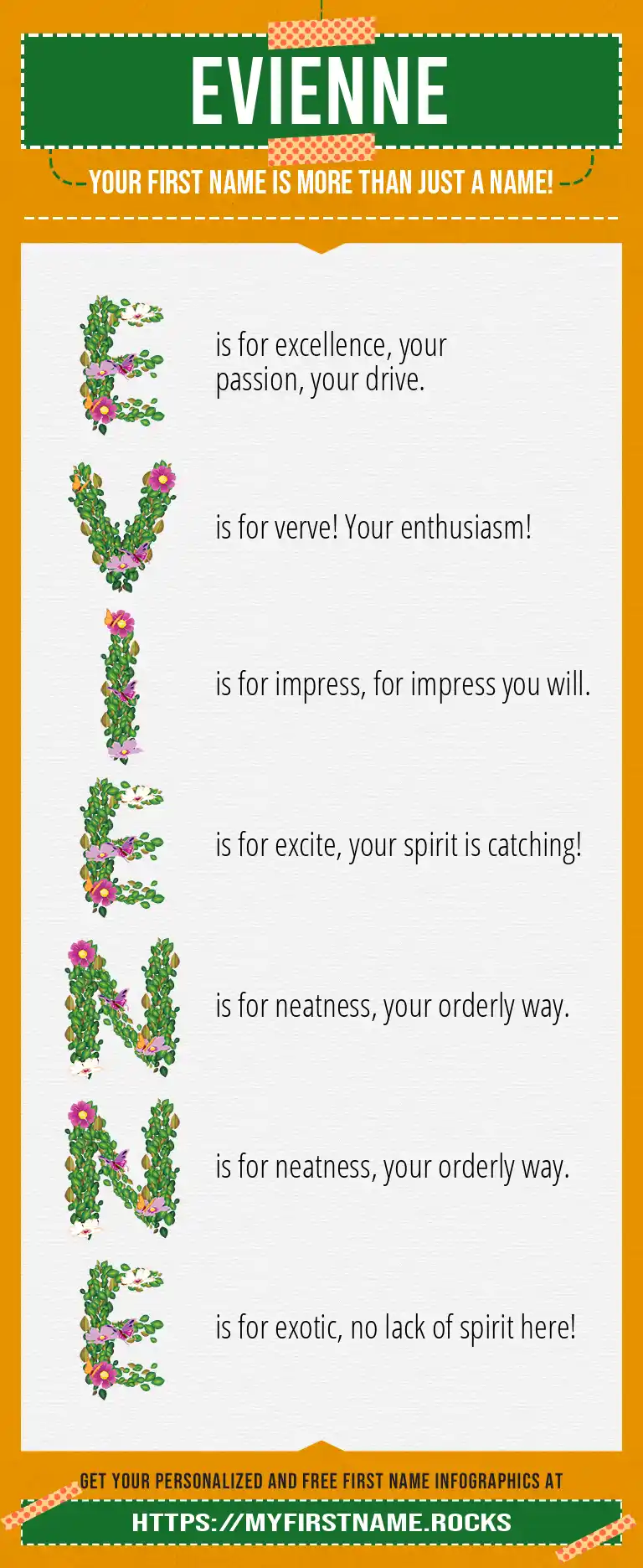 EVIENNE

YOUR FIRST NAME IS MORE THAN JUST A NAME!

E is for excellence, your passion, your drive.

V is for verve! Your enthusiasm!

I is for impress, for impress you will.

E is for excite, your spirit is catching!

N is for neatness, your orderly way.

N is for neatness, your orderly way.

E is for exotic, no lack of spirit here!

GET YOUR PERSONALIZED AND FREE FIRST NAME INFOGRAPHICS AT

HTTPS://MYFIRSTNAME.ROCKS