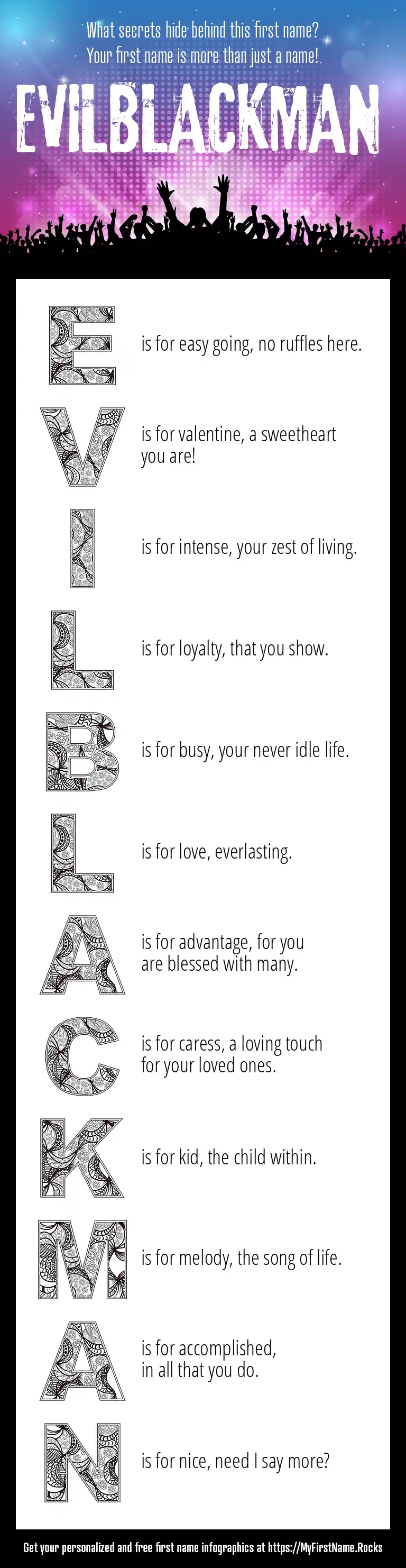 What secrets hide behind this first name?
Your first name is more than just a name!

EVILBLACKMAN

E is for easy going, no ruffles here.

V is for valentine, a sweetheart you are!

I is for intense, your zest of living.

L is for loyalty, that you show.

B is for busy, your never idle life.

L is for love, everlasting.

A is for advantage, for you are blessed with many.

C is for caress, a loving touch for your loved ones.

K is for kid, the child within.

M is for melody, the song of life.

A is for accomplished, in all that you do.

N is for nice, need I say more?

Get your personalized and free first name infographics at https://MyFirstName.Rocks