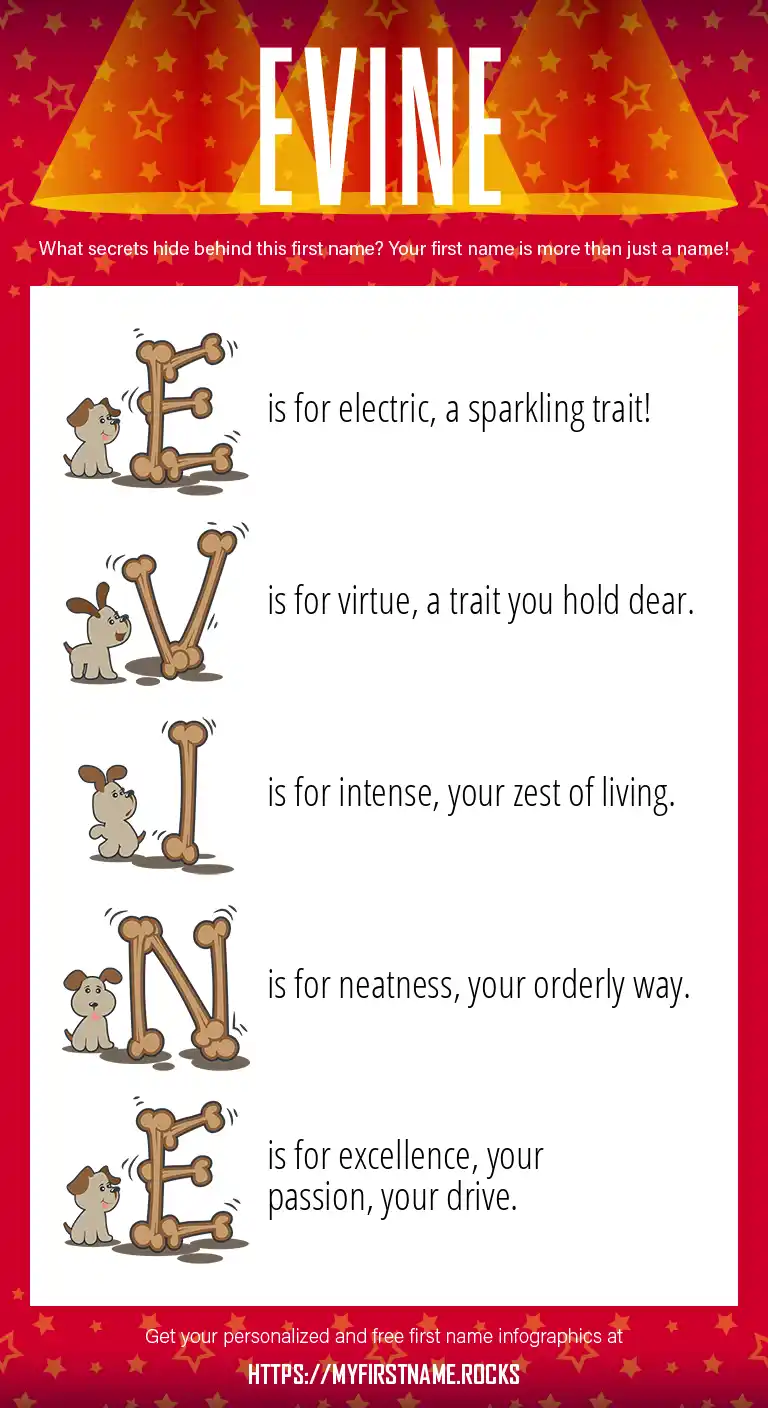 EVINE

What secrets hide behind this first name? Your first name is more than just a name!

E is for electric, a sparkling trait!

V is for virtue, a trait you hold dear.

I is for intense, your zest of living.

N is for neatness, your orderly way.

E is for excellence, your passion, your drive.

Get your personalized and free first name infographics at

HTTPS://MYFIRSTNAME.ROCKS