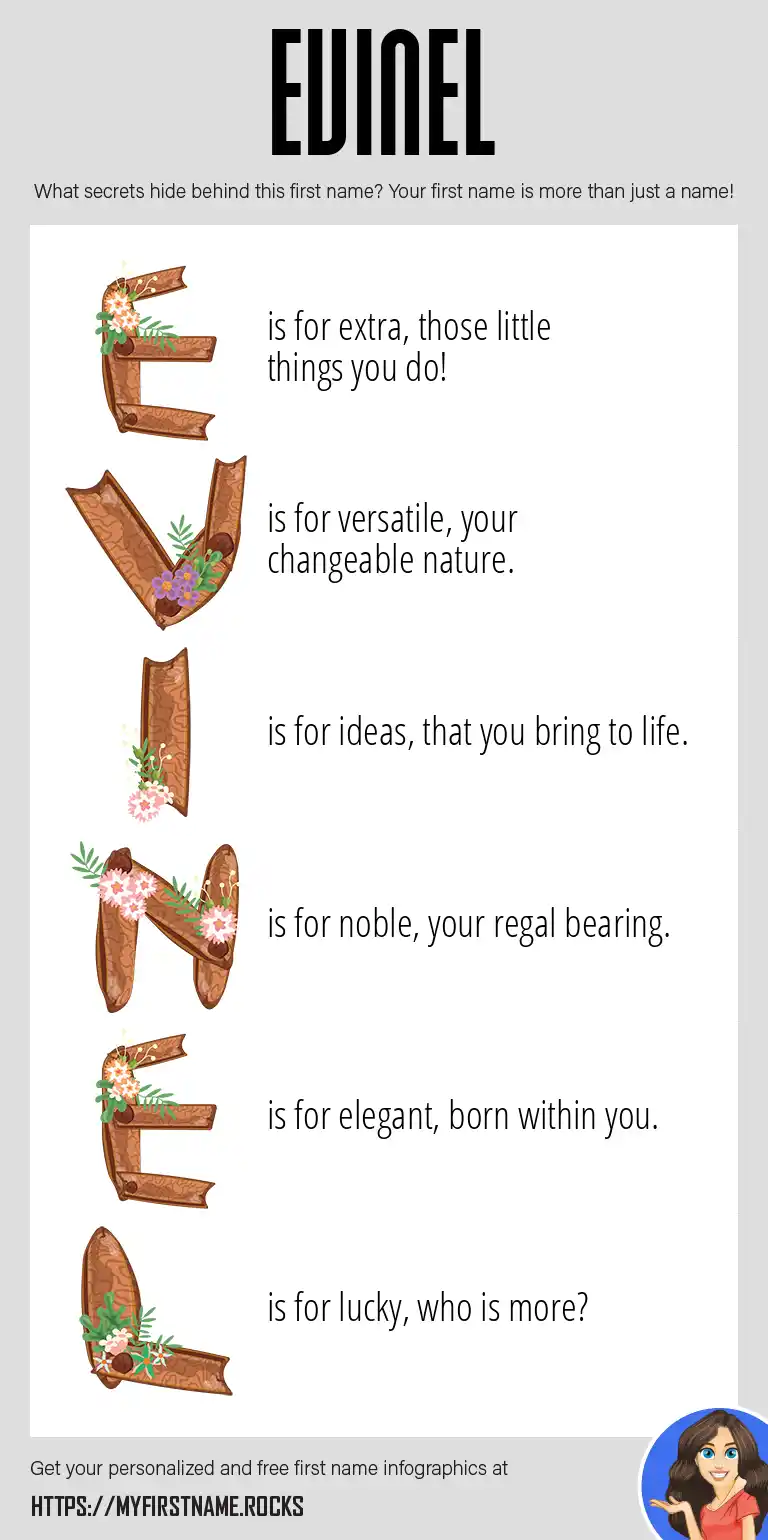 EVINEL

What secrets hide behind this first name? Your first name is more than just a name!

E is for extra, those little things you do!

V is for versatile, your changeable nature.

I is for ideas, that you bring to life.

N is for noble, your regal bearing.

E is for elegant, born within you.

L is for lucky, who is more?

Get your personalized and free first name infographics at

HTTPS://MYFIRSTNAME.ROCKS