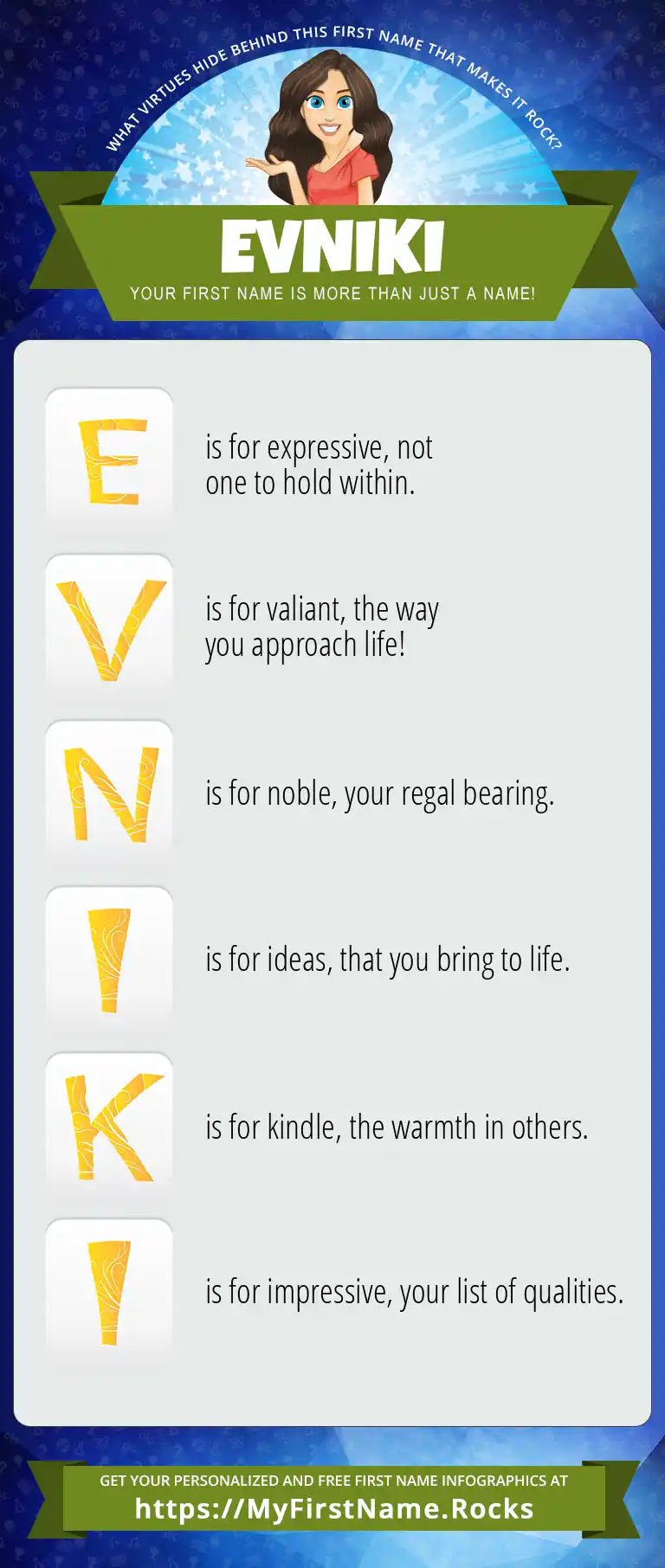 WHAT VIRTUES HIDE BEHIND THIS FIRST NAME THAT MAKES IT ROCK?

EVNIKI

YOUR FIRST NAME IS MORE THAN JUST A NAME!

E is for expressive, not one to hold within.

V is for valiant, the way you approach life!

N is for noble, your regal bearing.

I is for ideas, that you bring to life.

K is for kindle, the warmth in others.

I is for impressive, your list of qualities.

GET YOUR PERSONALIZED AND FREE FIRST NAME INFOGRAPHICS AT
https://MyFirstName.Rocks