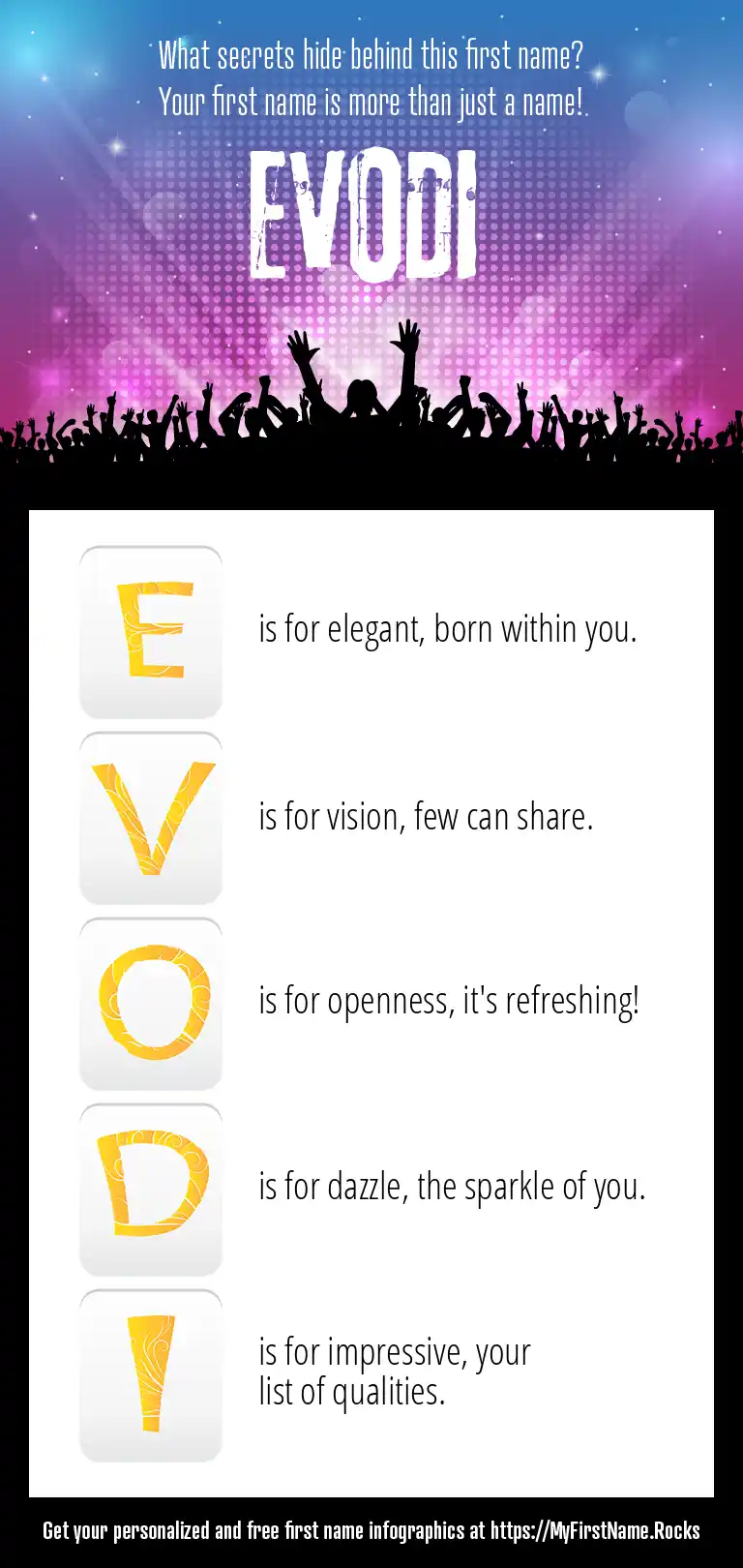 What secrets hide behind this first name?
Your first name is more than just a name!

EVODI

E is for elegant, born within you.

V is for vision, few can share.

O is for openness, it's refreshing!

D is for dazzle, the sparkle of you.

I is for impressive, your list of qualities.

Get your personalized and free first name infographics at https://MyFirstName.Rocks