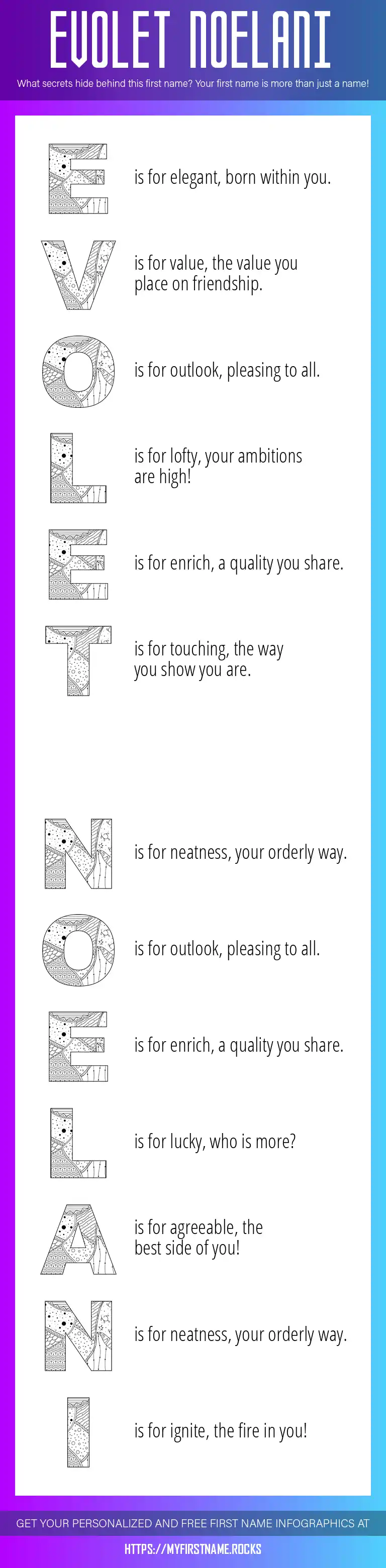 EVOLET NOELANI

What secrets hide behind this first name? Your first name is more than just a name!

E is for elegant, born within you.

V is for value, the value you place on friendship.

O is for outlook, pleasing to all.

L is for lofty, your ambitions are high!

E is for enrich, a quality you share.

T is for touching, the way you show you are.

N is for neatness, your orderly way.

O is for outlook, pleasing to all.

E is for enrich, a quality you share.

L is for lucky, who is more?

A is for agreeable, the best side of you!

N is for neatness, your orderly way.

I is for ignite, the fire in you!

GET YOUR PERSONALIZED AND FREE FIRST NAME INFOGRAPHICS AT

HTTPS://MYFIRSTNAME.ROCKS