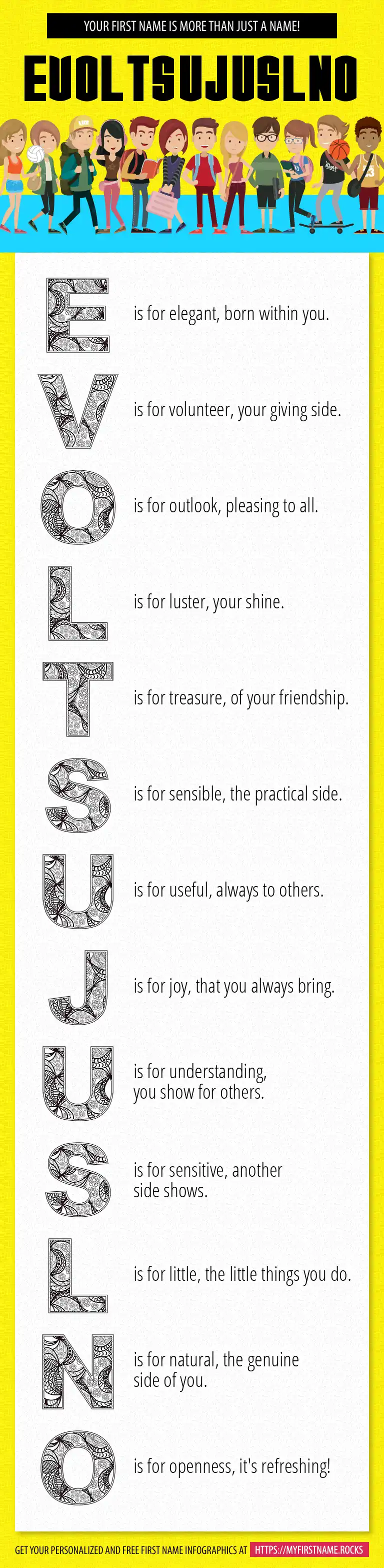 YOUR FIRST NAME IS MORE THAN JUST A NAME!

EVOLTSUJUSLNO

E is for elegant, born within you.

V is for volunteer, your giving side.

O is for outlook, pleasing to all.

L is for luster, your shine.

T is for treasure, of your friendship.

S is for sensible, the practical side.

U is for useful, always to others.

J is for joy, that you always bring.

U is for understanding, you show for others.

S is for sensitive, another side shows.

L is for little, the little things you do.

N is for natural, the genuine side of you.

O is for openness, it's refreshing!

GET YOUR PERSONALIZED AND FREE FIRST NAME INFOGRAPHICS AT HTTPS://MYFIRSTNAME.ROCKS