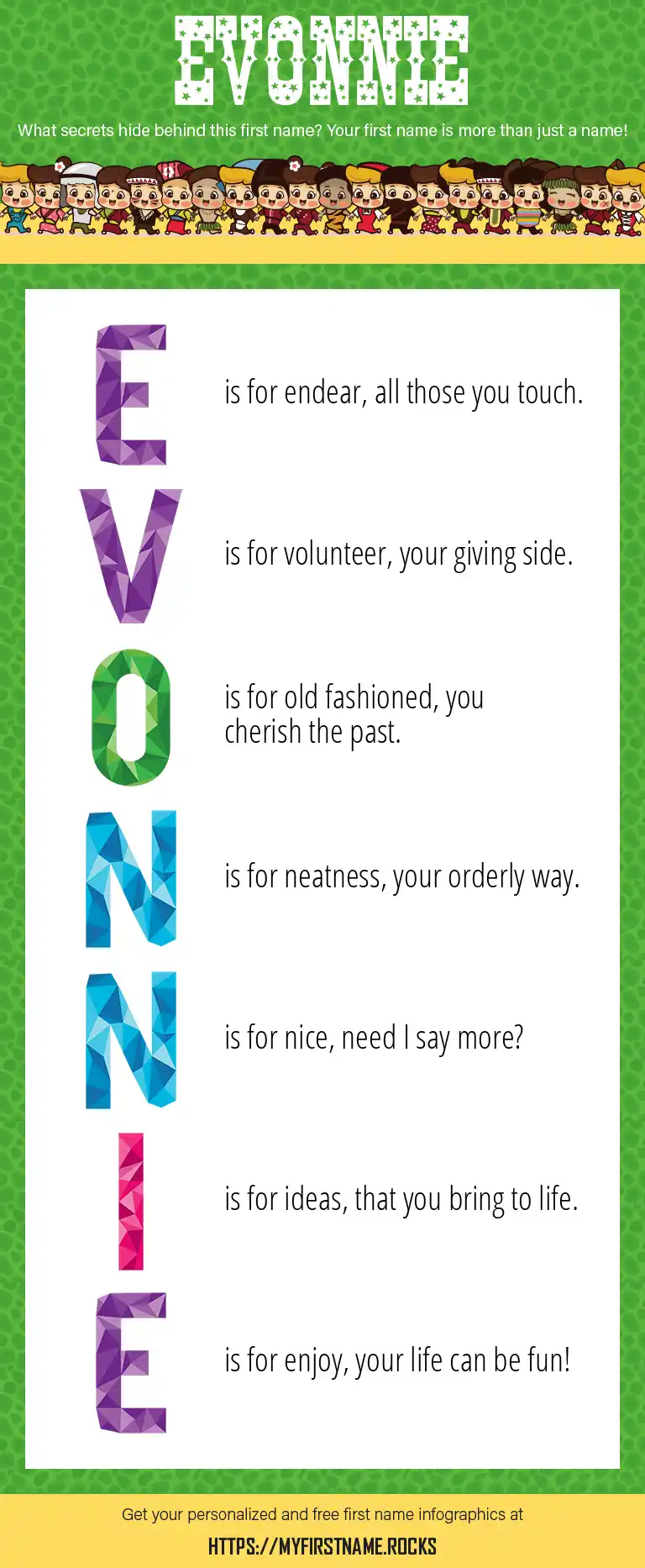 EVONNIE

What secrets hide behind this first name? Your first name is more than just a name!

E is for endear, all those you touch.

V is for volunteer, your giving side.

O is for old fashioned, you cherish the past.

N is for neatness, your orderly way.

N is for nice, need I say more?

I is for ideas, that you bring to life.

E is for enjoy, your life can be fun!

Get your personalized and free first name infographics at

HTTPS://MYFIRSTNAME.ROCKS