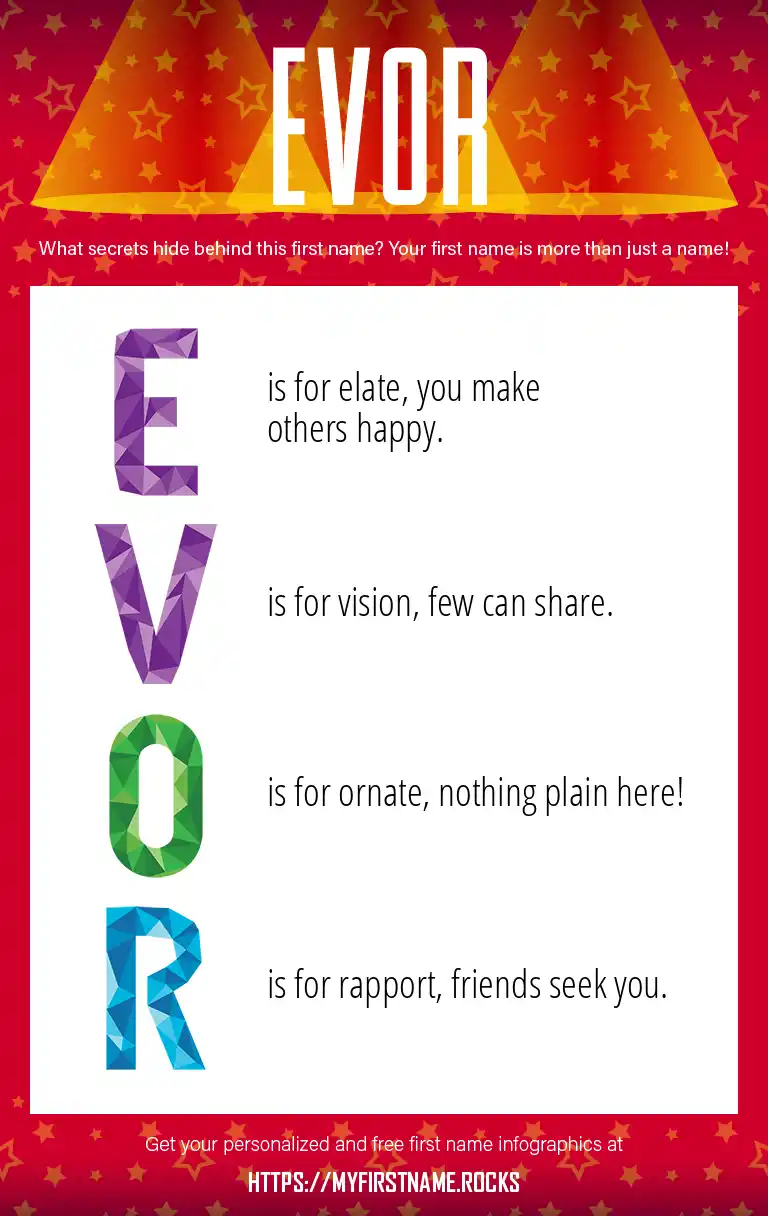 EVOR

What secrets hide behind this first name? Your first name is more than just a name!

E is for elate, you make others happy.

V is for vision, few can share.

O is for ornate, nothing plain here!

R is for rapport, friends seek you.

Get your personalized and free first name infographics at

HTTPS://MYFIRSTNAME.ROCKS