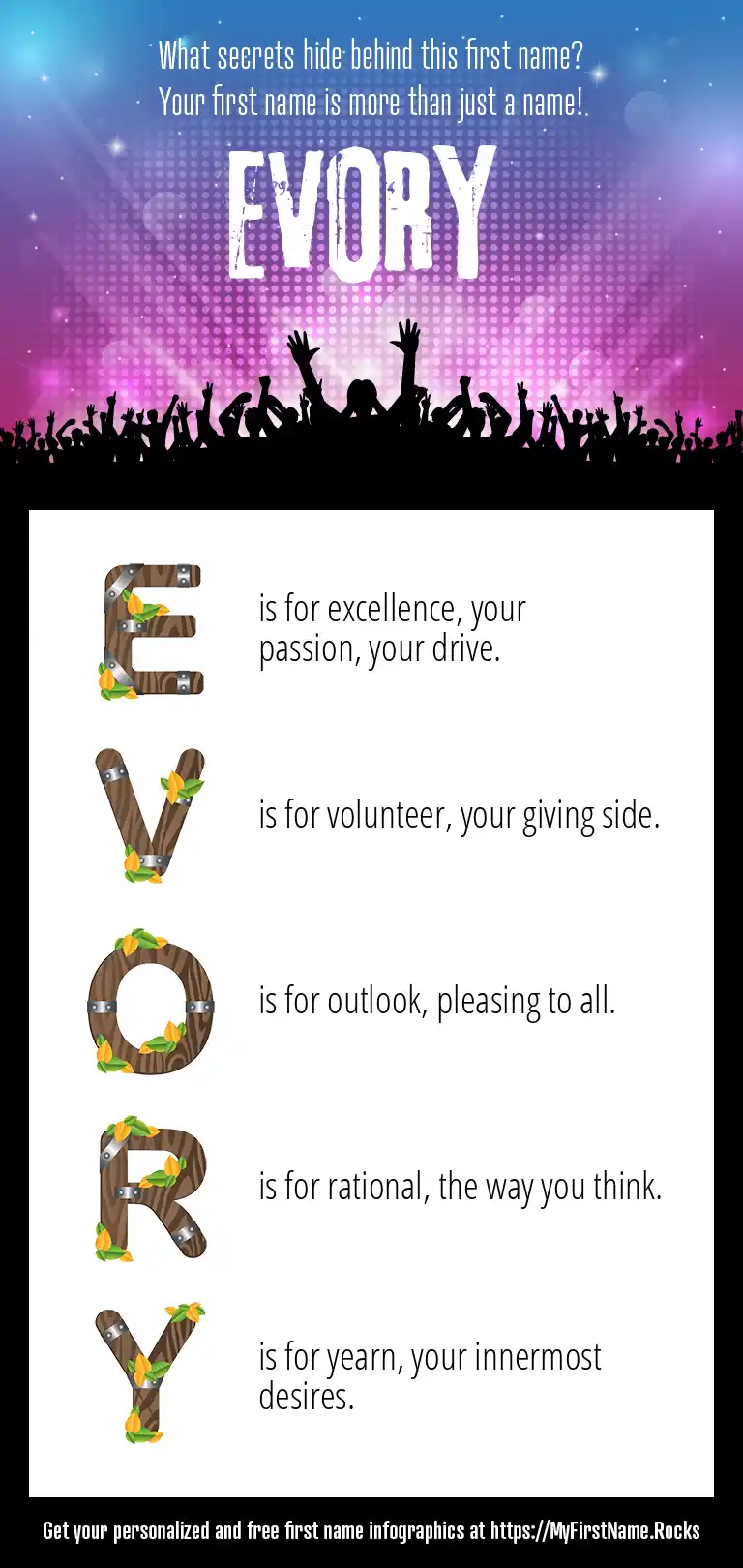 What secrets hide behind this first name?
Your first name is more than just a name!

EVORY

E is for excellence, your passion, your drive.

V is for volunteer, your giving side.

O is for outlook, pleasing to all.

R is for rational, the way you think.

Y is for yearn, your innermost desires.

Get your personalized and free first name infographics at https://MyFirstName.Rocks