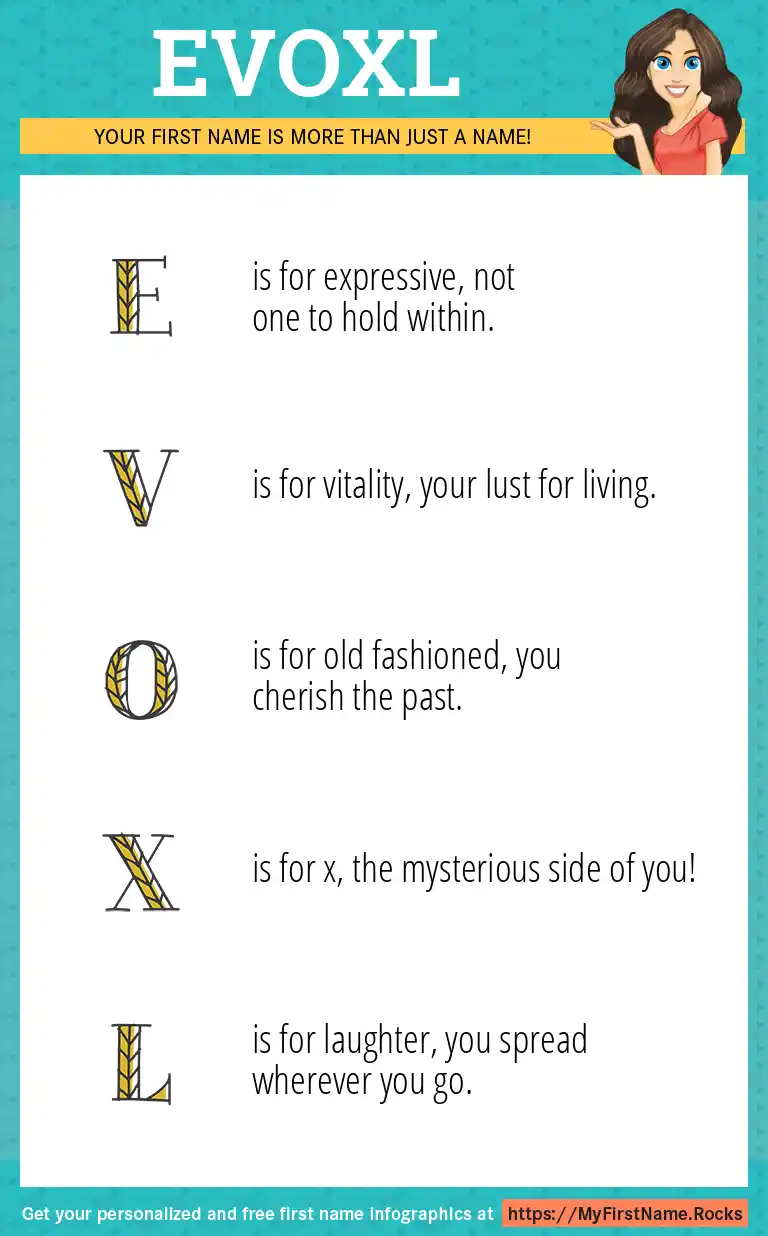 EVOXL

YOUR FIRST NAME IS MORE THAN JUST A NAME!

E is for expressive, not one to hold within.

V is for vitality, your lust for living.

O is for old fashioned, you cherish the past.

X is for x, the mysterious side of you!

L is for laughter, you spread wherever you go.

Get your personalized and free first name infographics at https://MyFirstName.Rocks