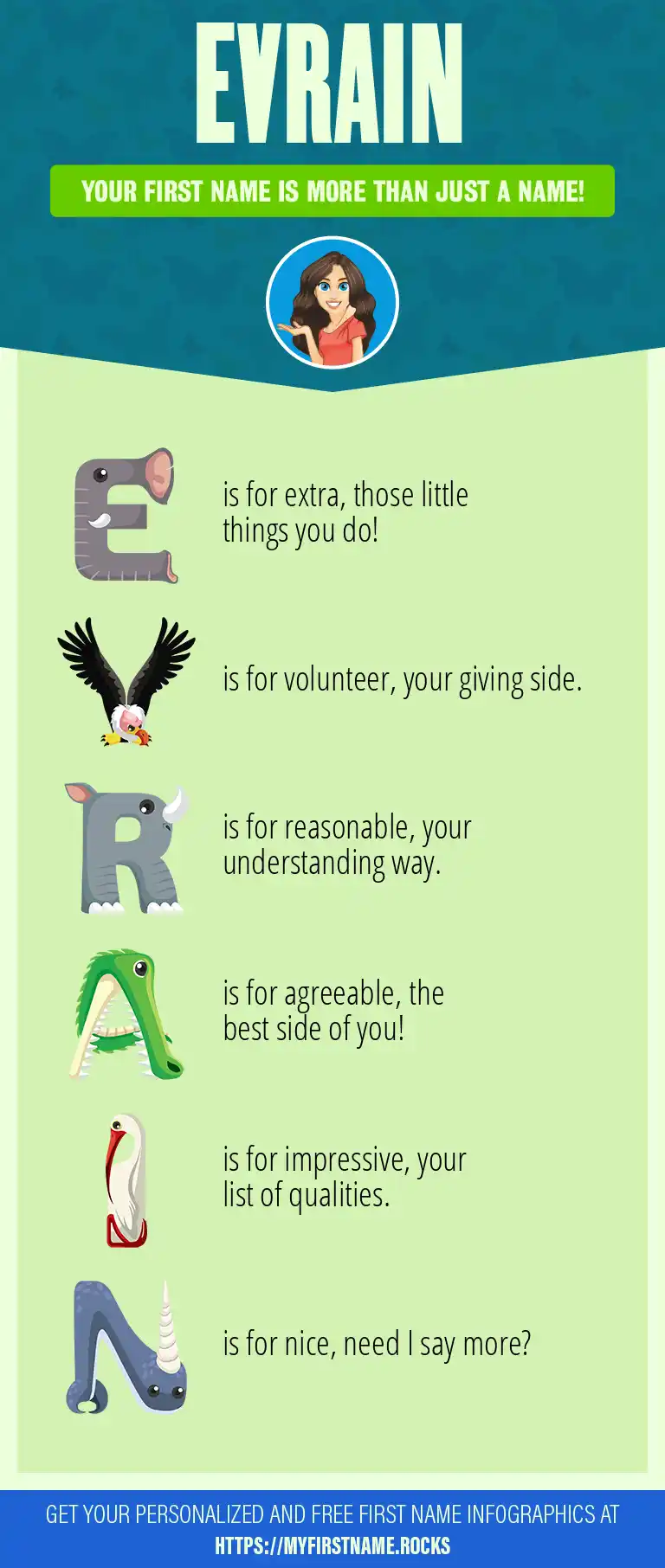 EVRAIN

YOUR FIRST NAME IS MORE THAN JUST A NAME!

E is for extra, those little things you do!

V is for volunteer, your giving side.

R is for reasonable, your understanding way.

A is for agreeable, the best side of you!

I is for impressive, your list of qualities.

N is for nice, need I say more?

GET YOUR PERSONALIZED AND FREE FIRST NAME INFOGRAPHICS AT HTTPS://MYFIRSTNAME.ROCKS