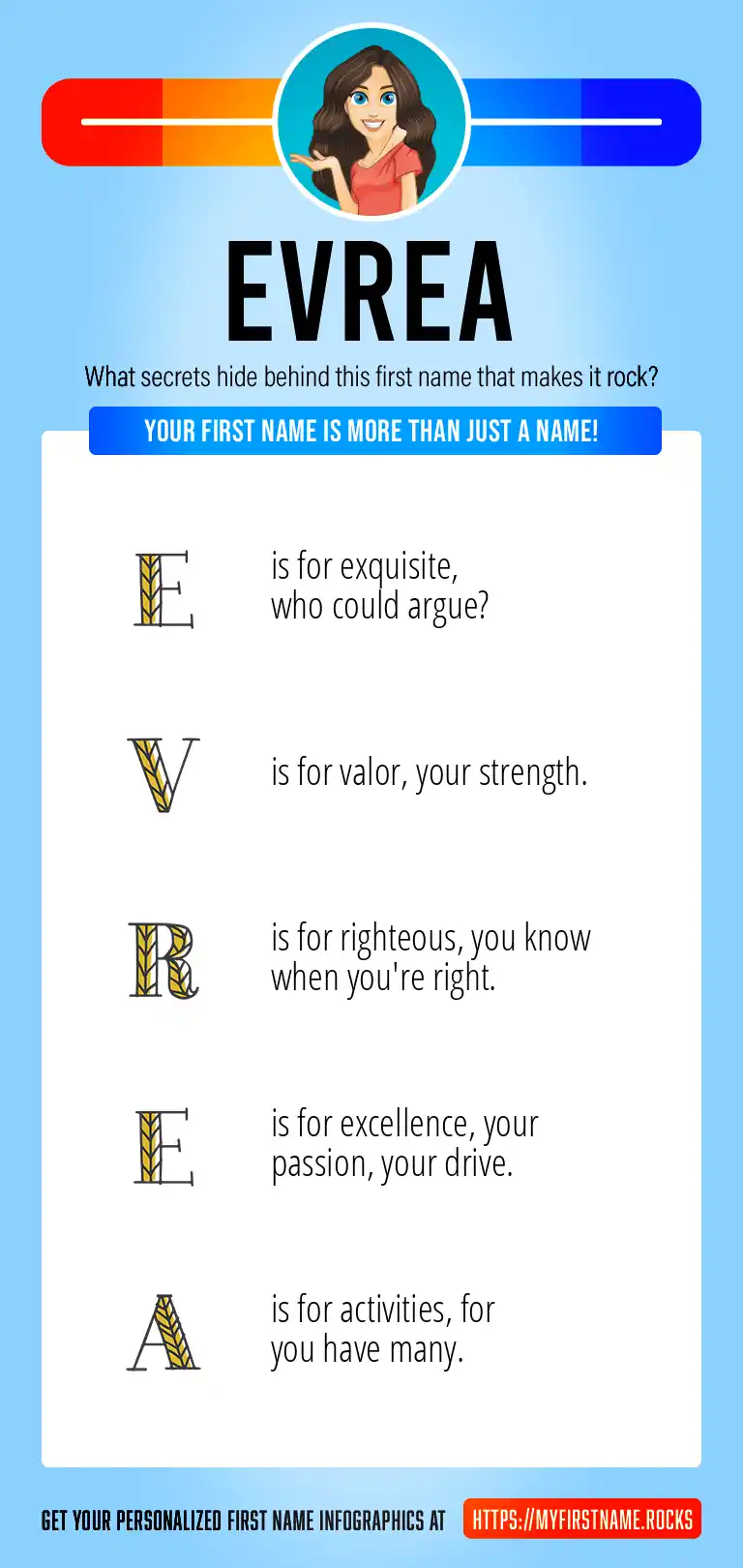 EVREA

What secrets hide behind this first name that makes it rock?

YOUR FIRST NAME IS MORE THAN JUST A NAME!

E is for exquisite, who could argue?

V is for valor, your strength.

R is for righteous, you know when you're right.

E is for excellence, your passion, your drive.

A is for activities, for you have many.

GET YOUR PERSONALIZED FIRST NAME INFOGRAPHICS AT HTTPS://MYFIRSTNAME.ROCKS