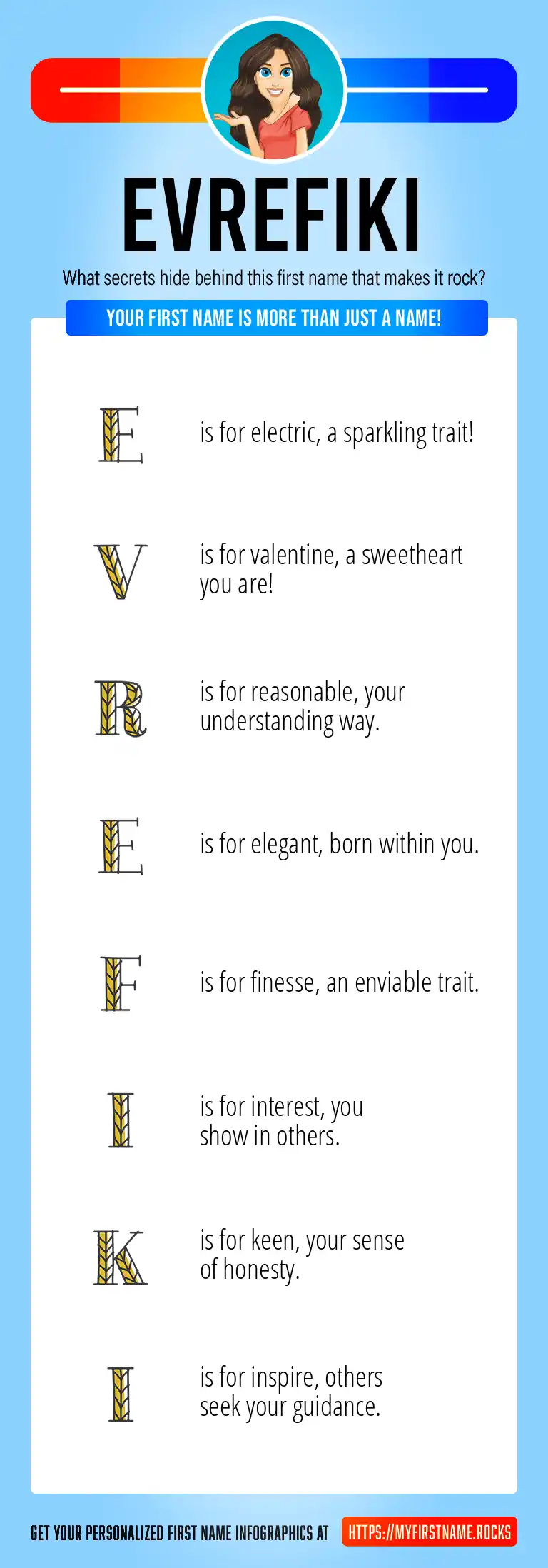 EVREFIKI

What secrets hide behind this first name that makes it rock?

YOUR FIRST NAME IS MORE THAN JUST A NAME!

E is for electric, a sparkling trait!

V is for valentine, a sweetheart you are!

R is for reasonable, your understanding way.

E is for elegant, born within you.

F is for finesse, an enviable trait.

I is for interest, you show in others.

K is for keen, your sense of honesty.

I is for inspire, others seek your guidance.

GET YOUR PERSONALIZED FIRST NAME INFOGRAPHICS AT HTTPS://MYFIRSTNAME.ROCKS