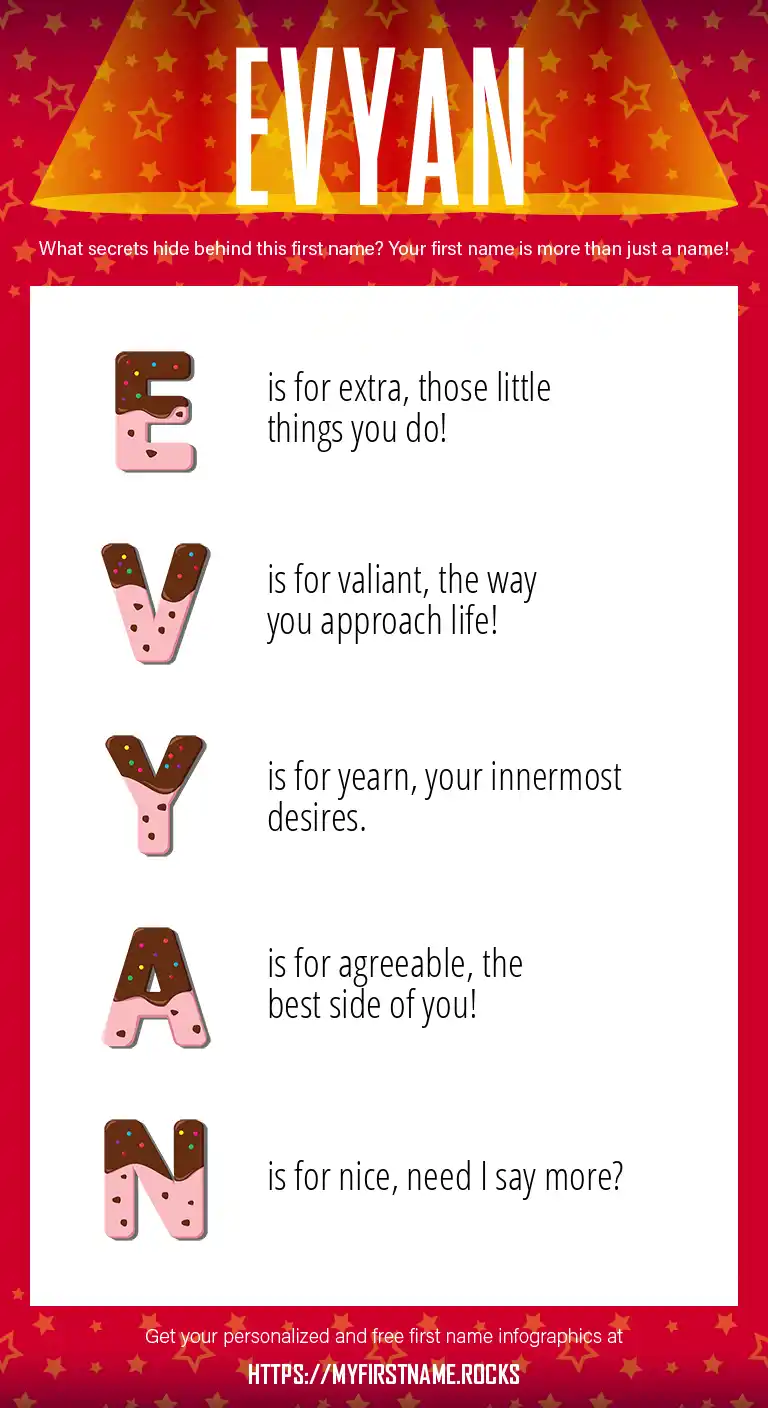 EVYAN

What secrets hide behind this first name? Your first name is more than just a name!

E is for extra, those little things you do!

V is for valiant, the way you approach life!

Y is for yearn, your innermost desires.

A is for agreeable, the best side of you!

N is for nice, need I say more?

Get your personalized and free first name infographics at

HTTPS://MYFIRSTNAME.ROCKS