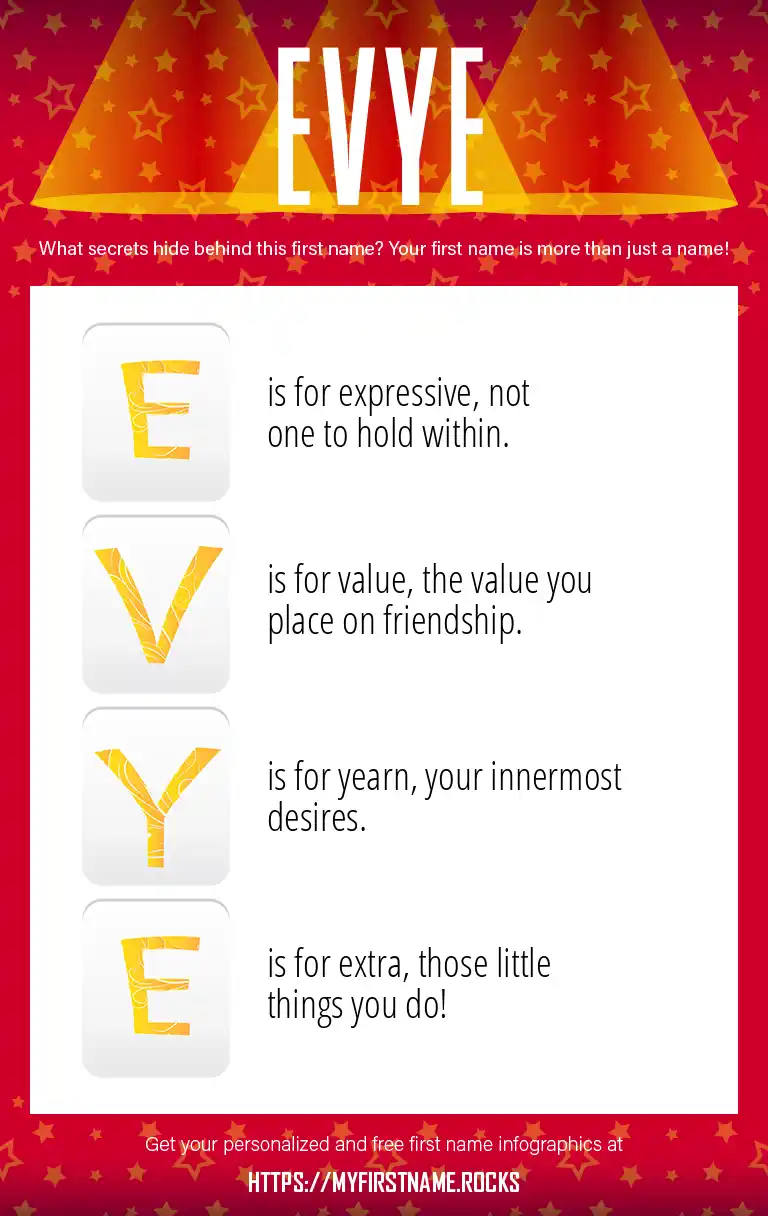 EVYE

What secrets hide behind this first name? Your first name is more than just a name!

E is for expressive, not one to hold within.

V is for value, the value you place on friendship.

Y is for yearn, your innermost desires.

E is for extra, those little things you do!

Get your personalized and free first name infographics at

HTTPS://MYFIRSTNAME.ROCKS