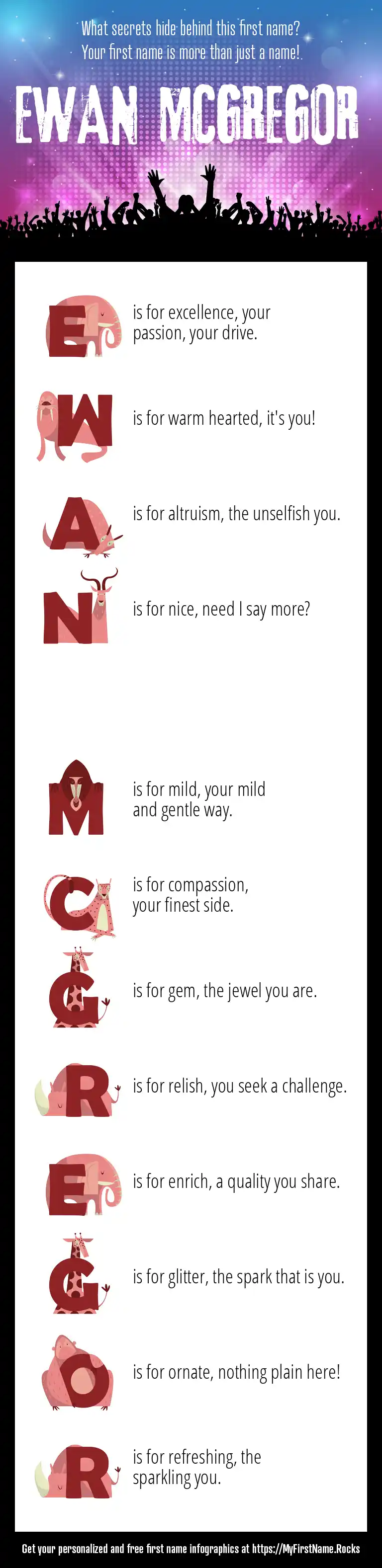 What secrets hide behind this first name?
Your first name is more than just a name!

EWAN MCGREGOR

E is for excellence, your passion, your drive.

W is for warm hearted, it's you!

A is for altruism, the unselfish you.

N is for nice, need I say more?

M is for mild, your mild and gentle way.

C is for compassion, your finest side.

G is for gem, the jewel you are.

R is for relish, you seek a challenge.

E is for enrich, a quality you share.

G is for glitter, the spark that is you.

O is for ornate, nothing plain here!

R is for refreshing, the sparkling you.

Get your personalized and free first name infographics at https://MyFirstName.Rocks