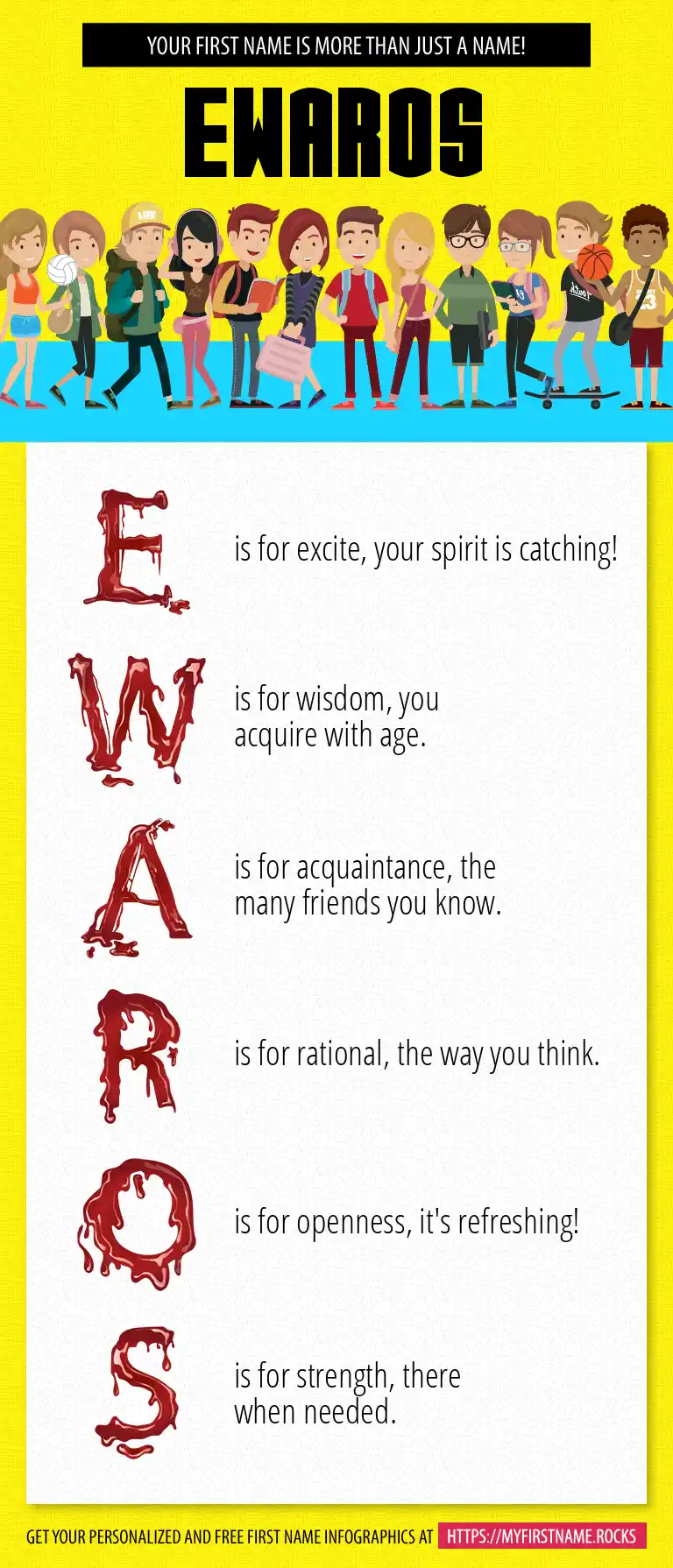 YOUR FIRST NAME IS MORE THAN JUST A NAME!

EWAROS

E is for excite, your spirit is catching!

W is for wisdom, you acquire with age.

A is for acquaintance, the many friends you know.

R is for rational, the way you think.

O is for openness, it's refreshing!

S is for strength, there when needed.

GET YOUR PERSONALIZED AND FREE FIRST NAME INFOGRAPHICS AT HTTPS://MYFIRSTNAME.ROCKS