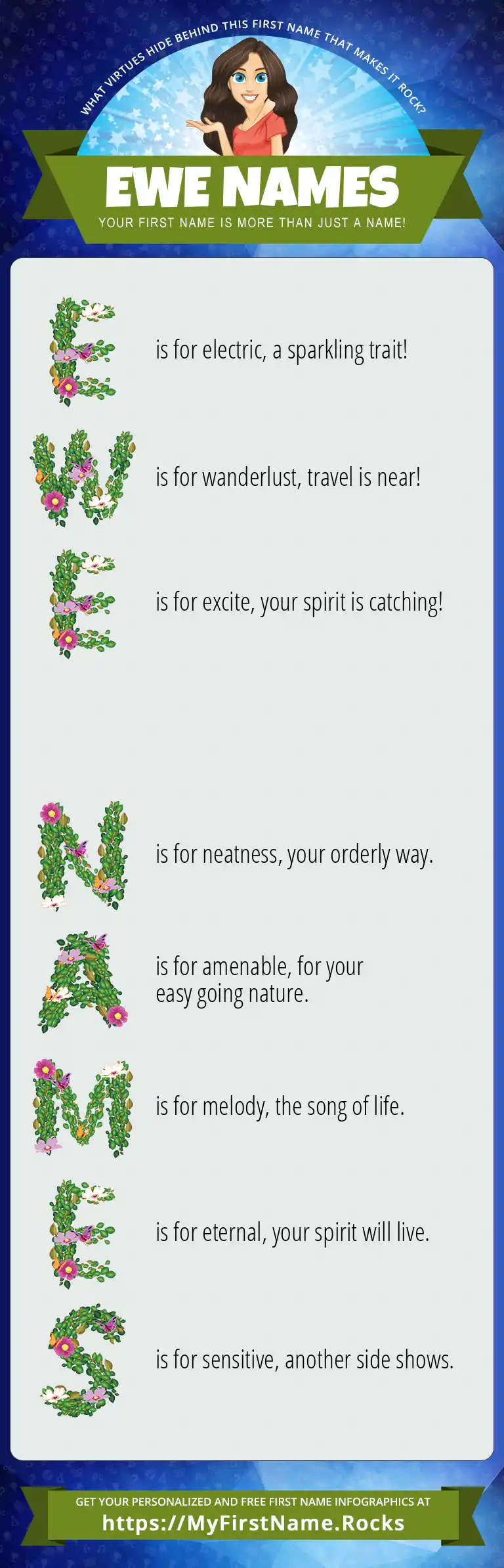 WHAT VIRTUES HIDE BEHIND THIS FIRST NAME THAT MAKES IT ROCK?

EWE NAMES

YOUR FIRST NAME IS MORE THAN JUST A NAME!

E is for electric, a sparkling trait!

W is for wanderlust, travel is near!

E is for excite, your spirit is catching!

N is for neatness, your orderly way.

A is for amenable, for your easy going nature.

M is for melody, the song of life.

E is for eternal, your spirit will live.

S is for sensitive, another side shows.

GET YOUR PERSONALIZED AND FREE FIRST NAME INFOGRAPHICS AT
https://MyFirstName.Rocks