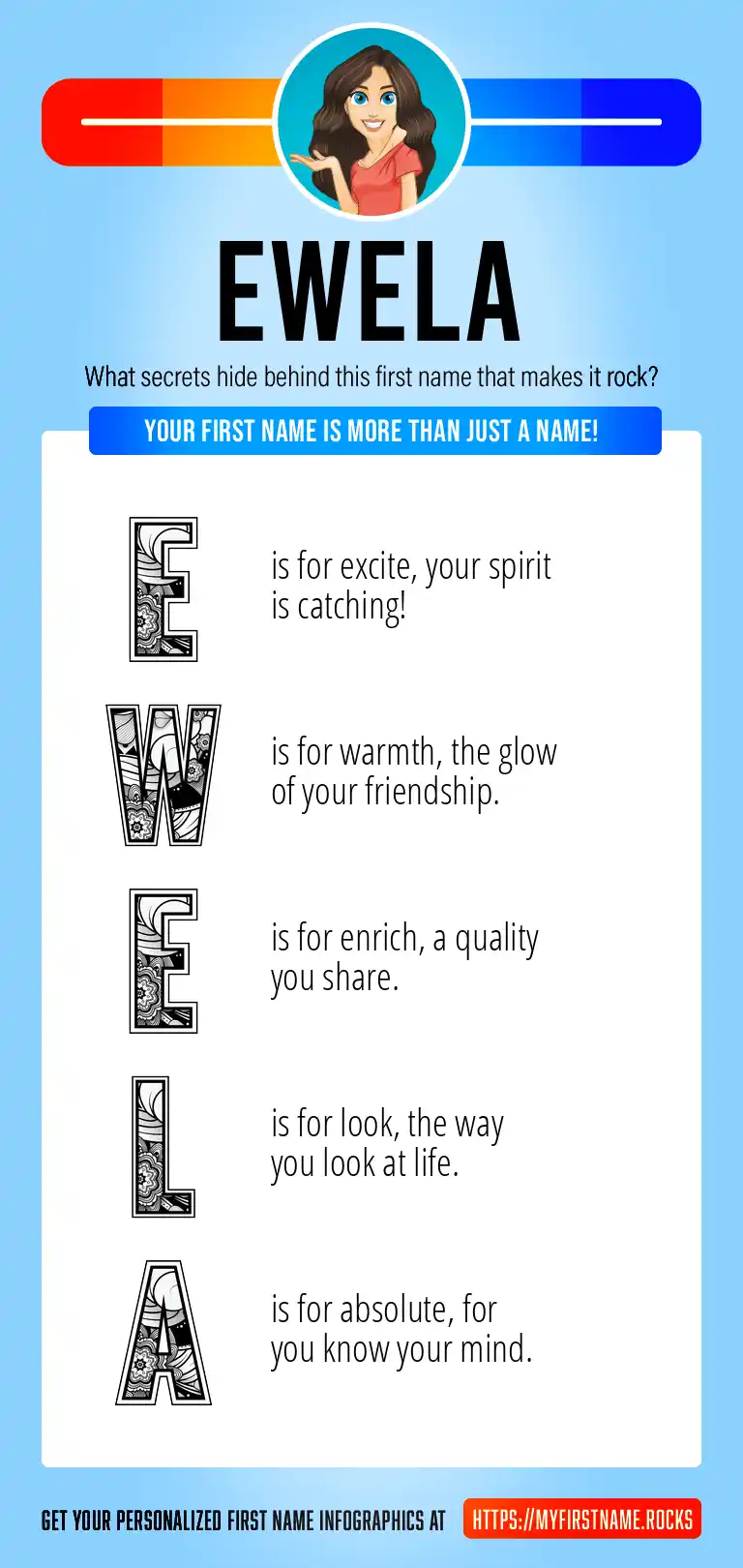 EWELA

What secrets hide behind this first name that makes it rock?

YOUR FIRST NAME IS MORE THAN JUST A NAME!

E is for excite, your spirit is catching!

W is for warmth, the glow of your friendship.

E is for enrich, a quality you share.

L is for look, the way you look at life.

A is for absolute, for you know your mind.

GET YOUR PERSONALIZED FIRST NAME INFOGRAPHICS AT HTTPS://MYFIRSTNAME.ROCKS