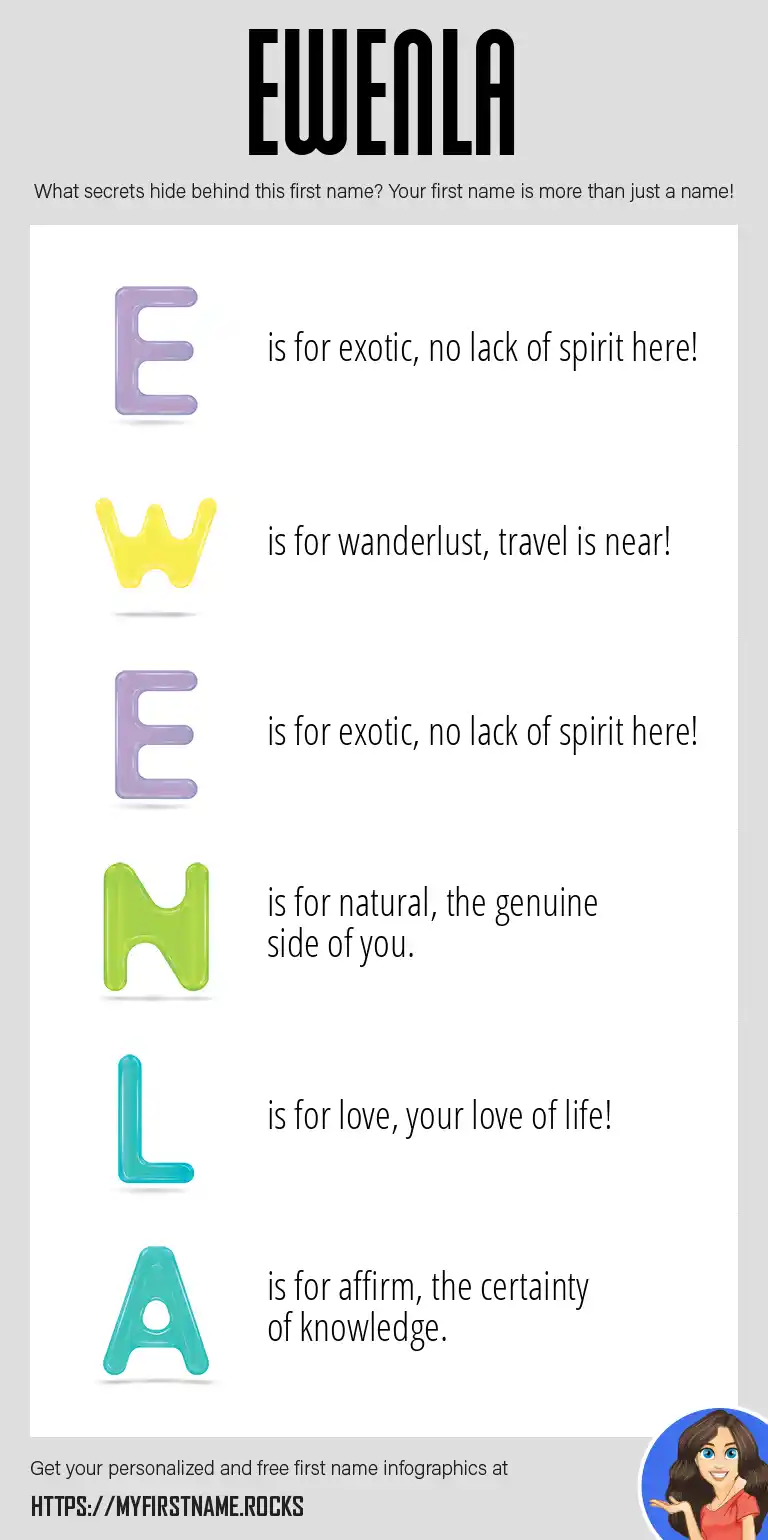 EWENLA

What secrets hide behind this first name? Your first name is more than just a name!

E is for exotic, no lack of spirit here!

W is for wanderlust, travel is near!

E is for exotic, no lack of spirit here!

N is for natural, the genuine side of you.

L is for love, your love of life!

A is for affirm, the certainty of knowledge.

Get your personalized and free first name infographics at

HTTPS://MYFIRSTNAME.ROCKS