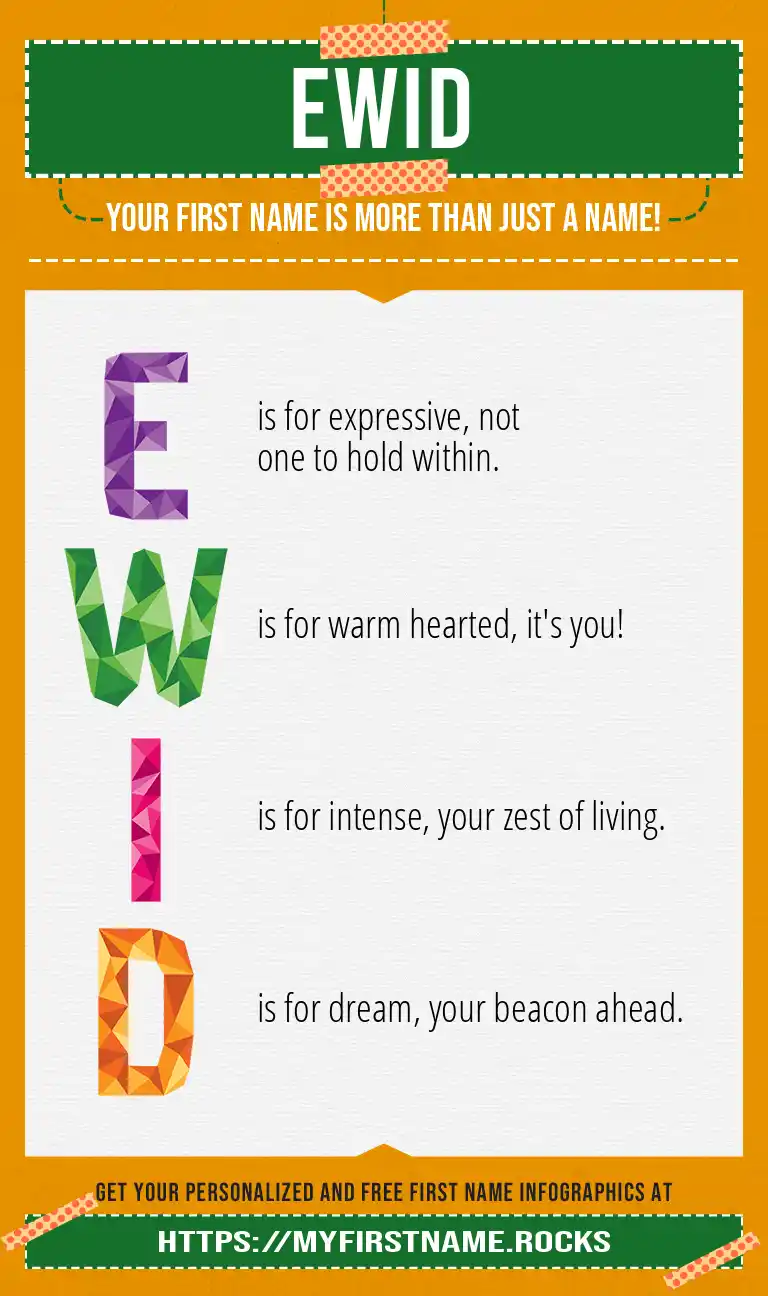 EWID

YOUR FIRST NAME IS MORE THAN JUST A NAME!

E is for expressive, not one to hold within.

W is for warm hearted, it's you!

I is for intense, your zest of living.

D is for dream, your beacon ahead.

GET YOUR PERSONALIZED AND FREE FIRST NAME INFOGRAPHICS AT

HTTPS://MYFIRSTNAME.ROCKS