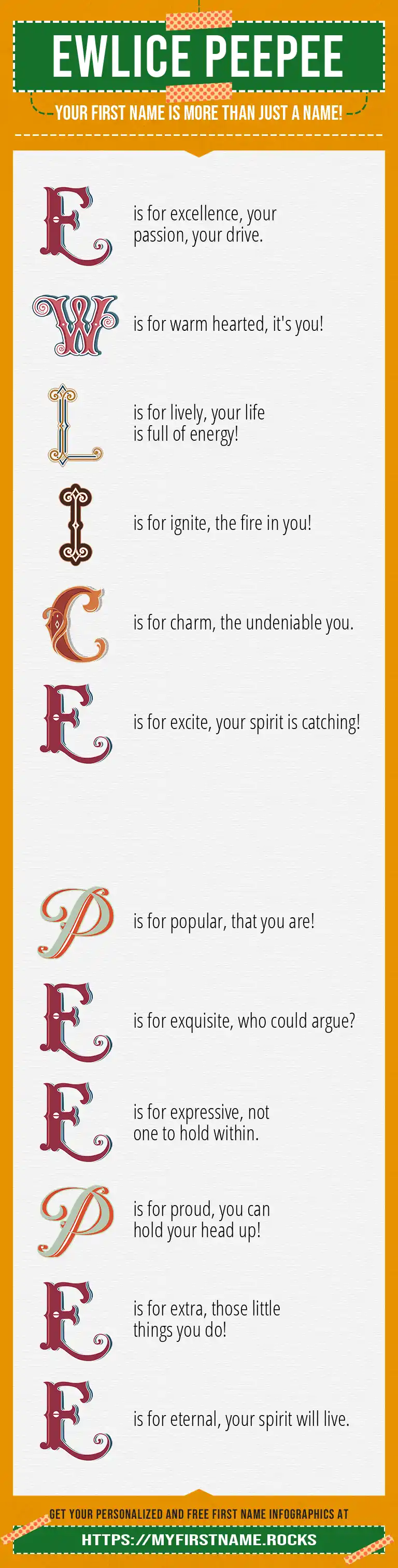 EWLICE PEEPEE

YOUR FIRST NAME IS MORE THAN JUST A NAME!

E is for excellence, your passion, your drive.

W is for warm hearted, it's you!

L is for lively, your life is full of energy!

I is for ignite, the fire in you!

C is for charm, the undeniable you.

E is for excite, your spirit is catching!

P is for popular, that you are!

E is for exquisite, who could argue?

E is for expressive, not one to hold within.

P is for proud, you can hold your head up!

E is for extra, those little things you do!

E is for eternal, your spirit will live.

GET YOUR PERSONALIZED AND FREE FIRST NAME INFOGRAPHICS AT

HTTPS://MYFIRSTNAME.ROCKS