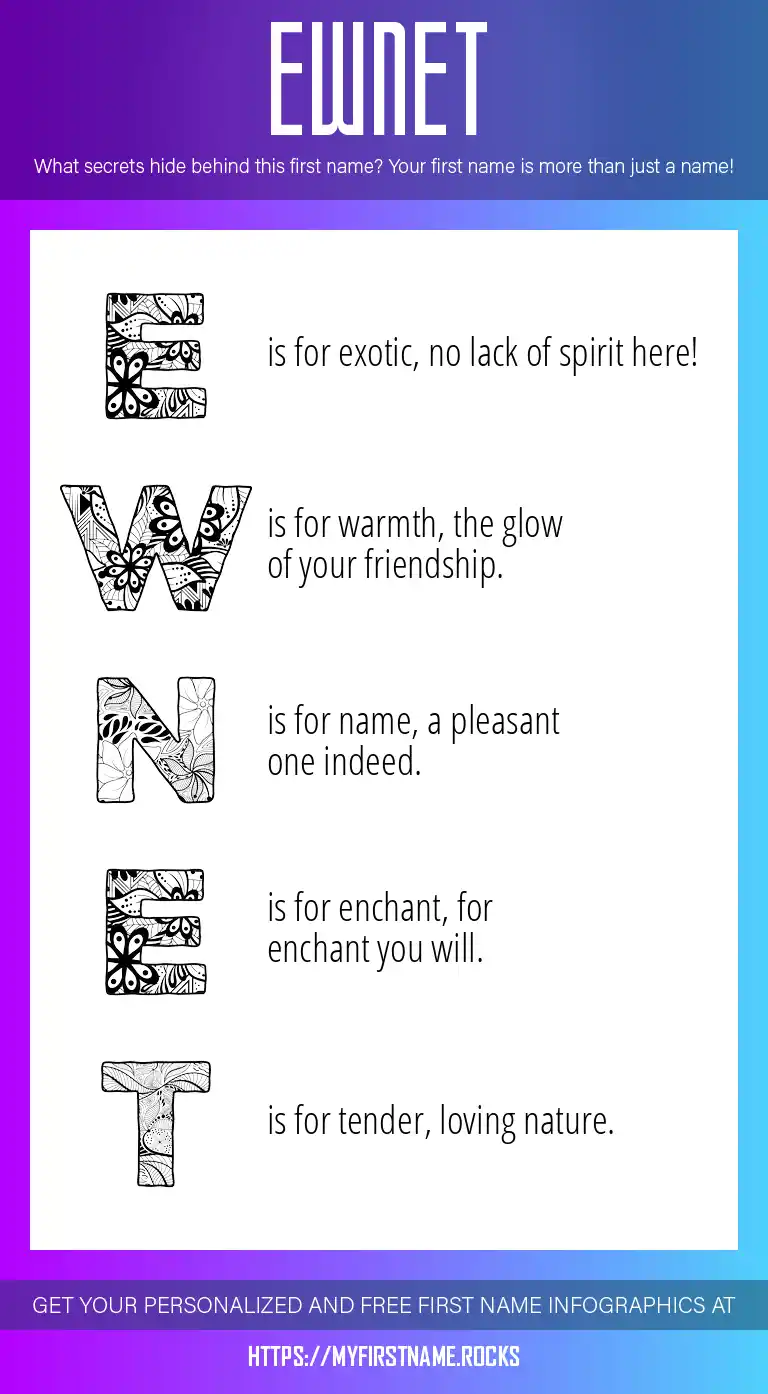 EWNET

What secrets hide behind this first name? Your first name is more than just a name!

E is for exotic, no lack of spirit here!

W is for warmth, the glow of your friendship.

N is for name, a pleasant one indeed.

E is for enchant, for enchant you will.

T is for tender, loving nature.

GET YOUR PERSONALIZED AND FREE FIRST NAME INFOGRAPHICS AT

HTTPS://MYFIRSTNAME.ROCKS