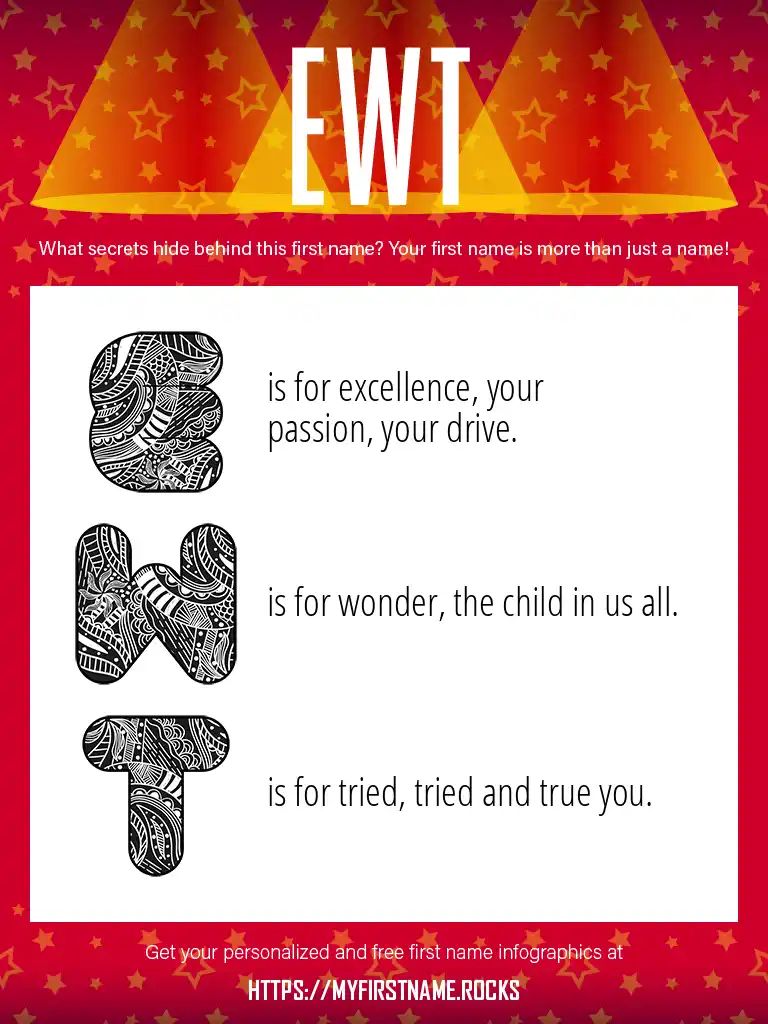 EWT

What secrets hide behind this first name? Your first name is more than just a name!

E is for excellence, your passion, your drive.

W is for wonder, the child in us all.

T is for tried, tried and true you.

Get your personalized and free first name infographics at

HTTPS://MYFIRSTNAME.ROCKS