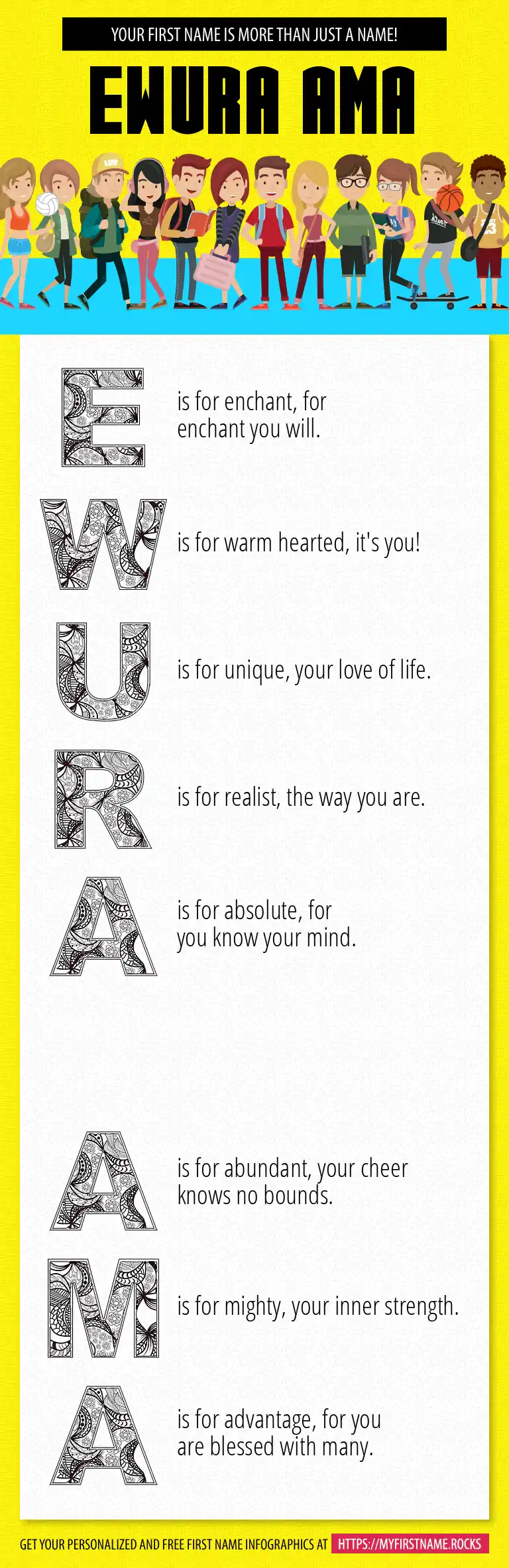 YOUR FIRST NAME IS MORE THAN JUST A NAME!

EWURA AMA

E is for enchant, for enchant you will.

W is for warm hearted, it's you!

U is for unique, your love of life.

R is for realist, the way you are.

A is for absolute, for you know your mind.

A is for abundant, your cheer knows no bounds.

M is for mighty, your inner strength.

A is for advantage, for you are blessed with many.

GET YOUR PERSONALIZED AND FREE FIRST NAME INFOGRAPHICS AT HTTPS://MYFIRSTNAME.ROCKS