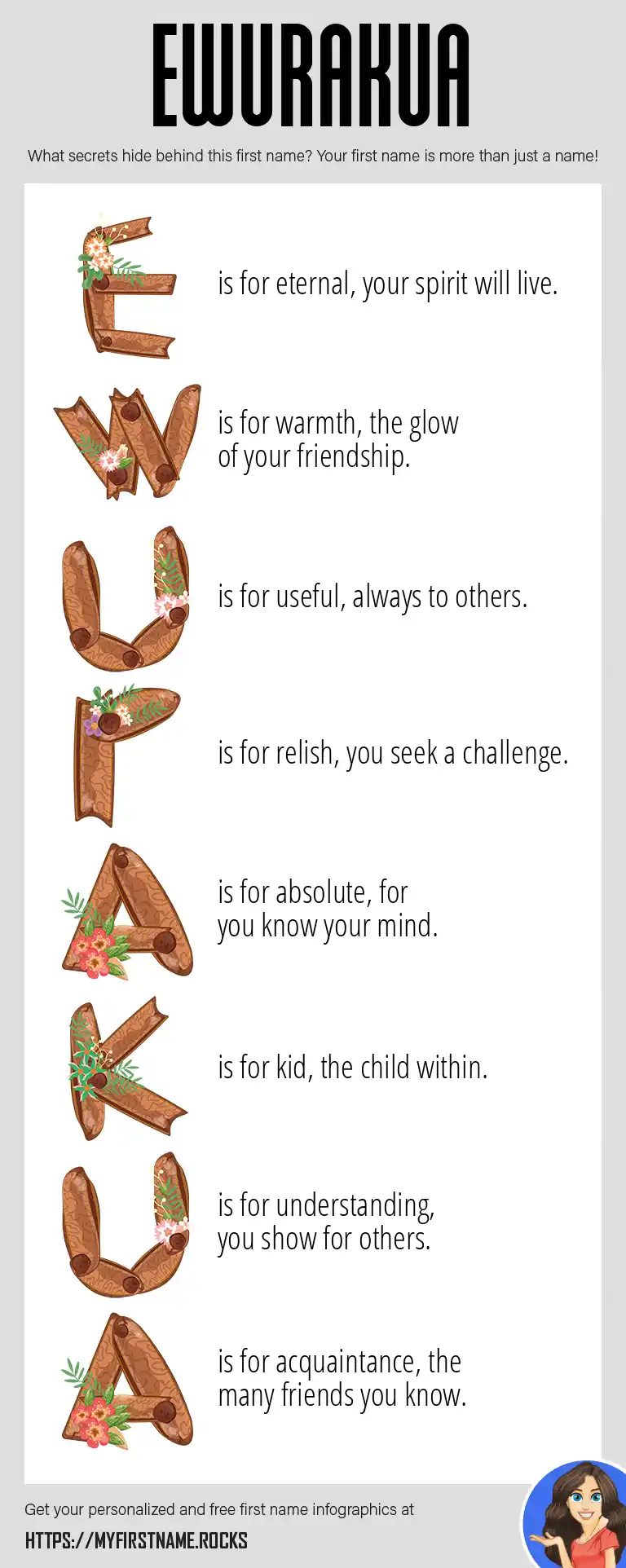 EWURAKUA

What secrets hide behind this first name? Your first name is more than just a name!

E is for eternal, your spirit will live.

W is for warmth, the glow of your friendship.

U is for useful, always to others.

R is for relish, you seek a challenge.

A is for absolute, for you know your mind.

K is for kid, the child within.

U is for understanding, you show for others.

A is for acquaintance, the many friends you know.

Get your personalized and free first name infographics at

HTTPS://MYFIRSTNAME.ROCKS