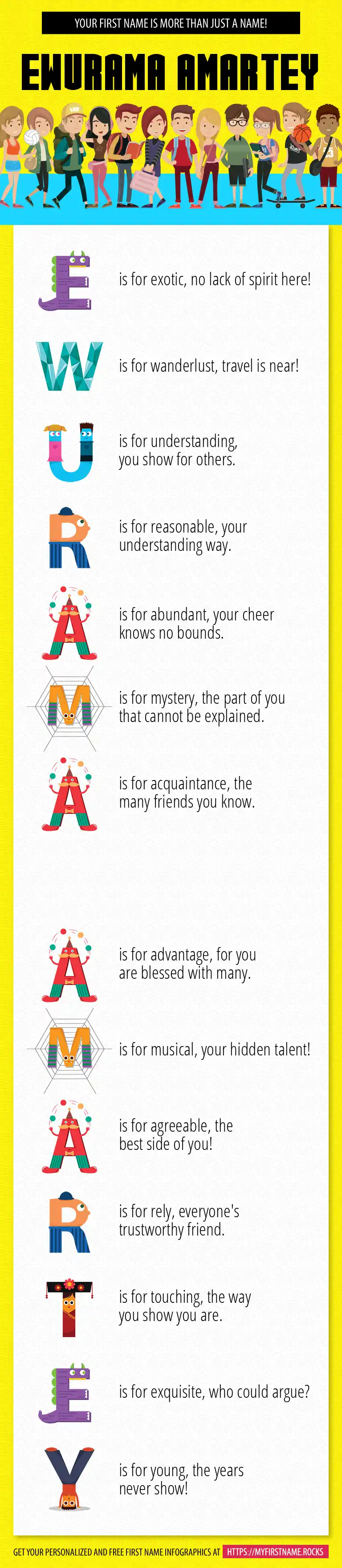 YOUR FIRST NAME IS MORE THAN JUST A NAME!

EWURAMA AMARTEY

E is for exotic, no lack of spirit here!

W is for wanderlust, travel is near!

U is for understanding, you show for others.

R is for reasonable, your understanding way.

A is for abundant, your cheer knows no bounds.

M is for mystery, the part of you that cannot be explained.

A is for acquaintance, the many friends you know.

A is for advantage, for you are blessed with many.

M is for musical, your hidden talent!

A is for agreeable, the best side of you!

R is for rely, everyone's trustworthy friend.

T is for touching, the way you show you are.

E is for exquisite, who could argue?

Y is for young, the years never show!

GET YOUR PERSONALIZED AND FREE FIRST NAME INFOGRAPHICS AT HTTPS://MYFIRSTNAME.ROCKS