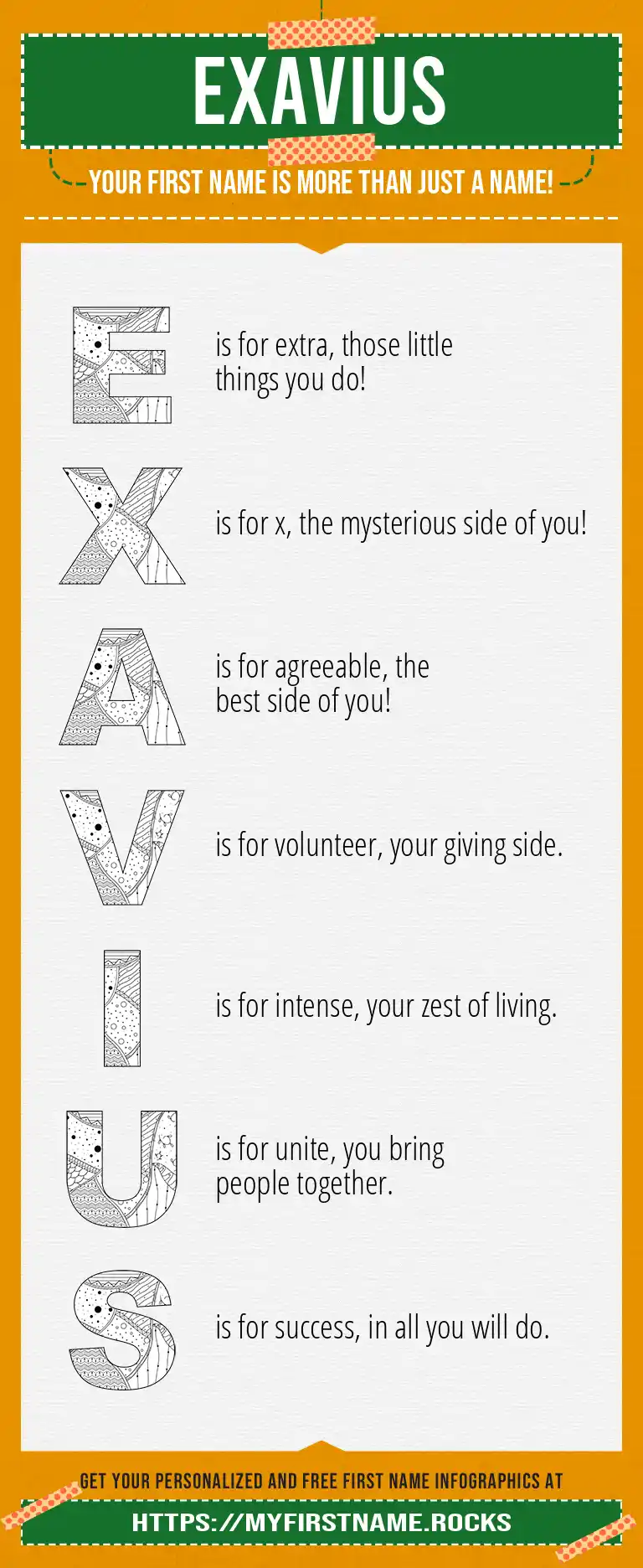 EXAVIUS

YOUR FIRST NAME IS MORE THAN JUST A NAME!

E is for extra, those little things you do!

X is for x, the mysterious side of you!

A is for agreeable, the best side of you!

V is for volunteer, your giving side.

I is for intense, your zest of living.

U is for unite, you bring people together.

S is for success, in all you will do.

GET YOUR PERSONALIZED AND FREE FIRST NAME INFOGRAPHICS AT

HTTPS://MYFIRSTNAME.ROCKS