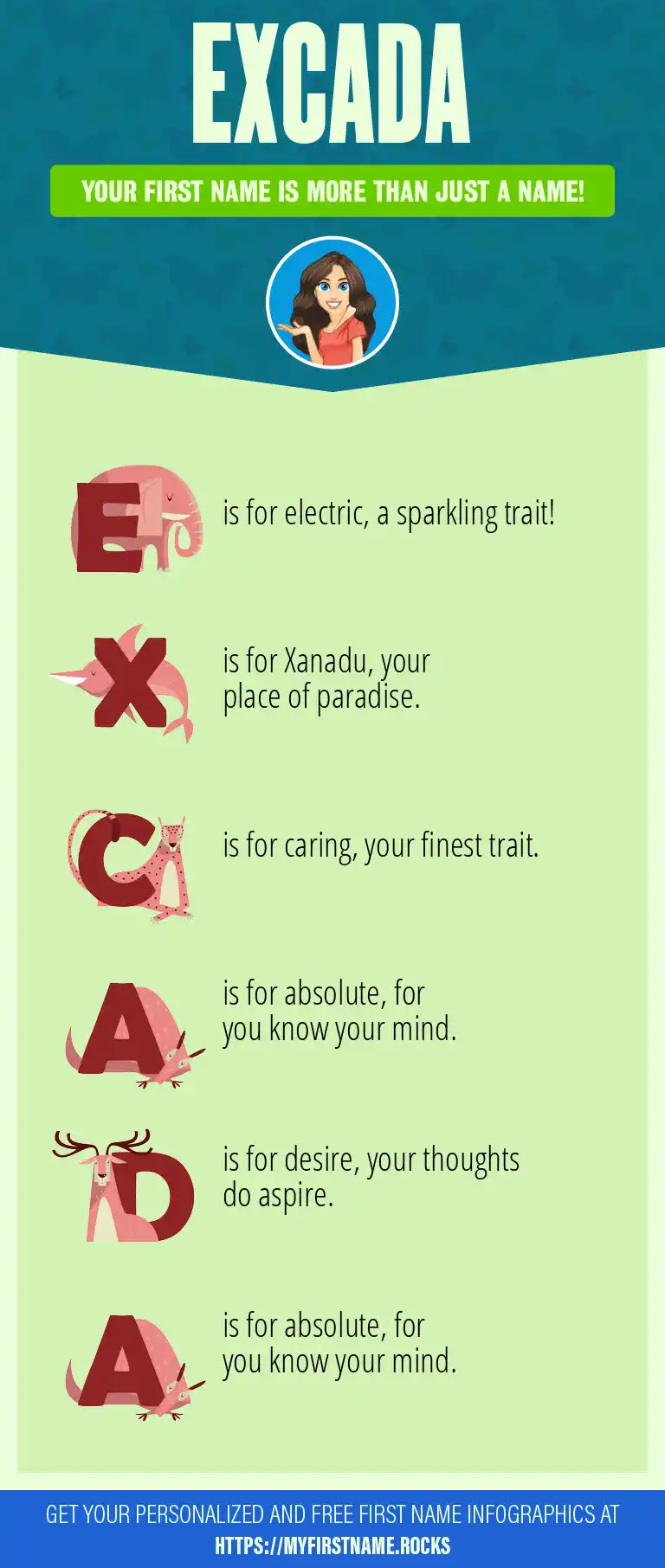 EXCADA

YOUR FIRST NAME IS MORE THAN JUST A NAME!

E is for electric, a sparkling trait!

X is for Xanadu, your place of paradise.

C is for caring, your finest trait.

A is for absolute, for you know your mind.

D is for desire, your thoughts do aspire.

A is for absolute, for you know your mind.

GET YOUR PERSONALIZED AND FREE FIRST NAME INFOGRAPHICS AT HTTPS://MYFIRSTNAME.ROCKS