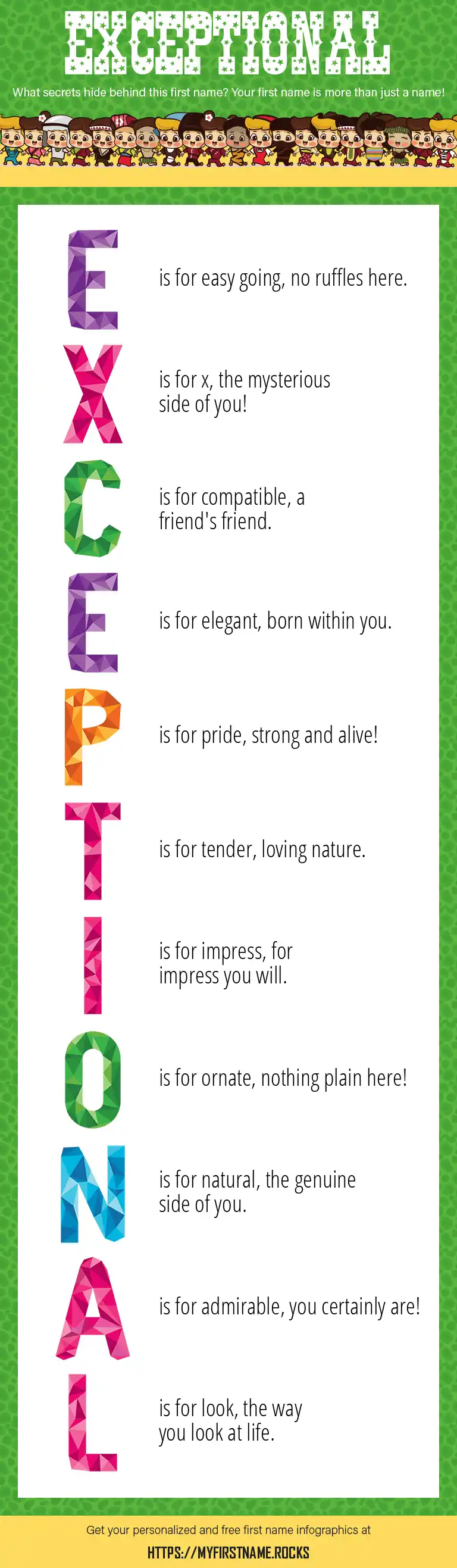 EXCEPTIONAL

What secrets hide behind this first name? Your first name is more than just a name!

E is for easy going, no ruffles here.

X is for x, the mysterious side of you!

C is for compatible, a friend's friend.

E is for elegant, born within you.

P is for pride, strong and alive!

T is for tender, loving nature.

I is for impress, for impress you will.

O is for ornate, nothing plain here!

N is for natural, the genuine side of you.

A is for admirable, you certainly are!

L is for look, the way you look at life.

Get your personalized and free first name infographics at

HTTPS://MYFIRSTNAME.ROCKS