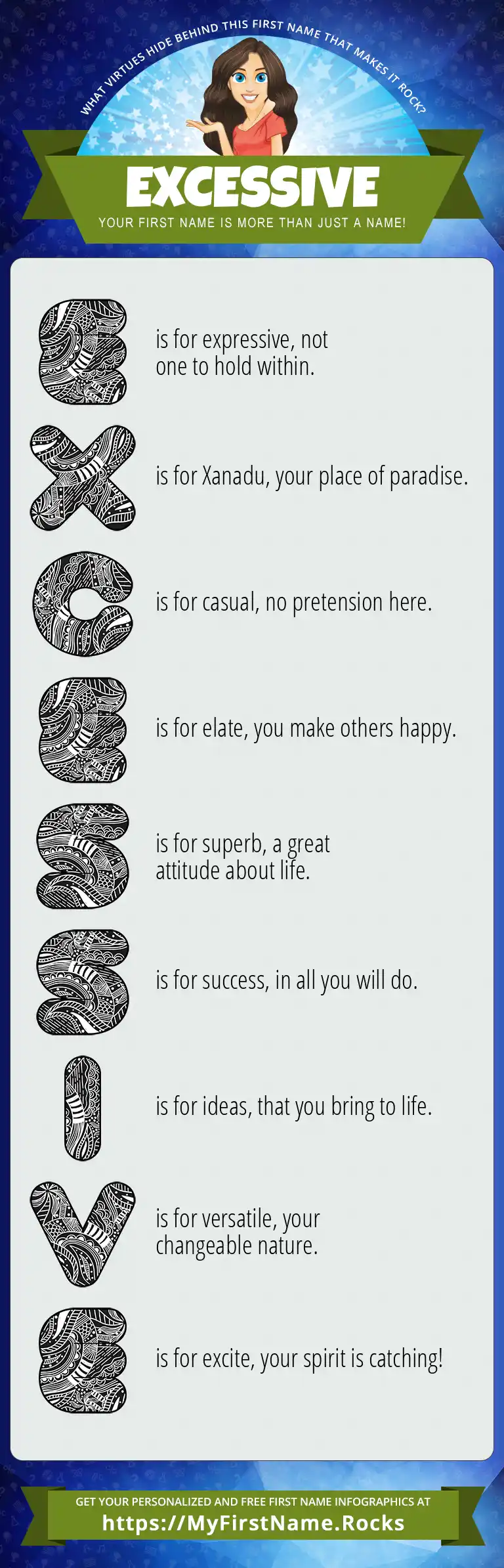 WHAT VIRTUES HIDE BEHIND THIS FIRST NAME THAT MAKES IT ROCK?

EXCESSIVE

YOUR FIRST NAME IS MORE THAN JUST A NAME!

E is for expressive, not one to hold within.

X is for Xanadu, your place of paradise.

C is for casual, no pretension here.

E is for elate, you make others happy.

S is for superb, a great attitude about life.

S is for success, in all you will do.

I is for ideas, that you bring to life.

V is for versatile, your changeable nature.

E is for excite, your spirit is catching!

GET YOUR PERSONALIZED AND FREE FIRST NAME INFOGRAPHICS AT
https://MyFirstName.Rocks