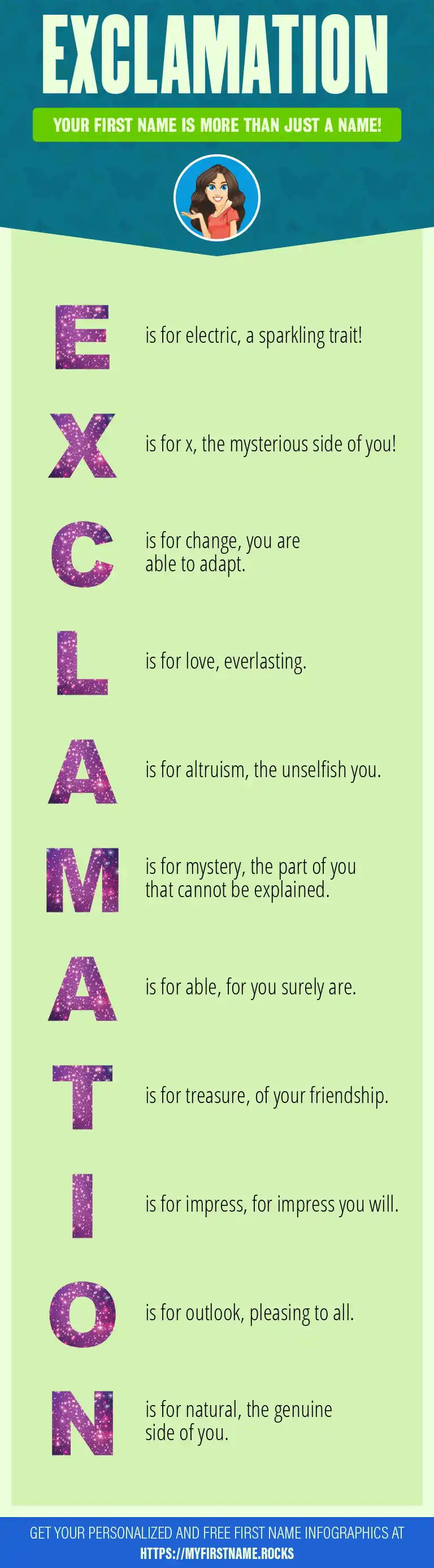 EXCLAMATION

YOUR FIRST NAME IS MORE THAN JUST A NAME!

E is for electric, a sparkling trait!

X is for x, the mysterious side of you!

C is for change, you are able to adapt.

L is for love, everlasting.

A is for altruism, the unselfish you.

M is for mystery, the part of you that cannot be explained.

A is for able, for you surely are.

T is for treasure, of your friendship.

I is for impress, for impress you will.

O is for outlook, pleasing to all.

N is for natural, the genuine side of you.

GET YOUR PERSONALIZED AND FREE FIRST NAME INFOGRAPHICS AT HTTPS://MYFIRSTNAME.ROCKS