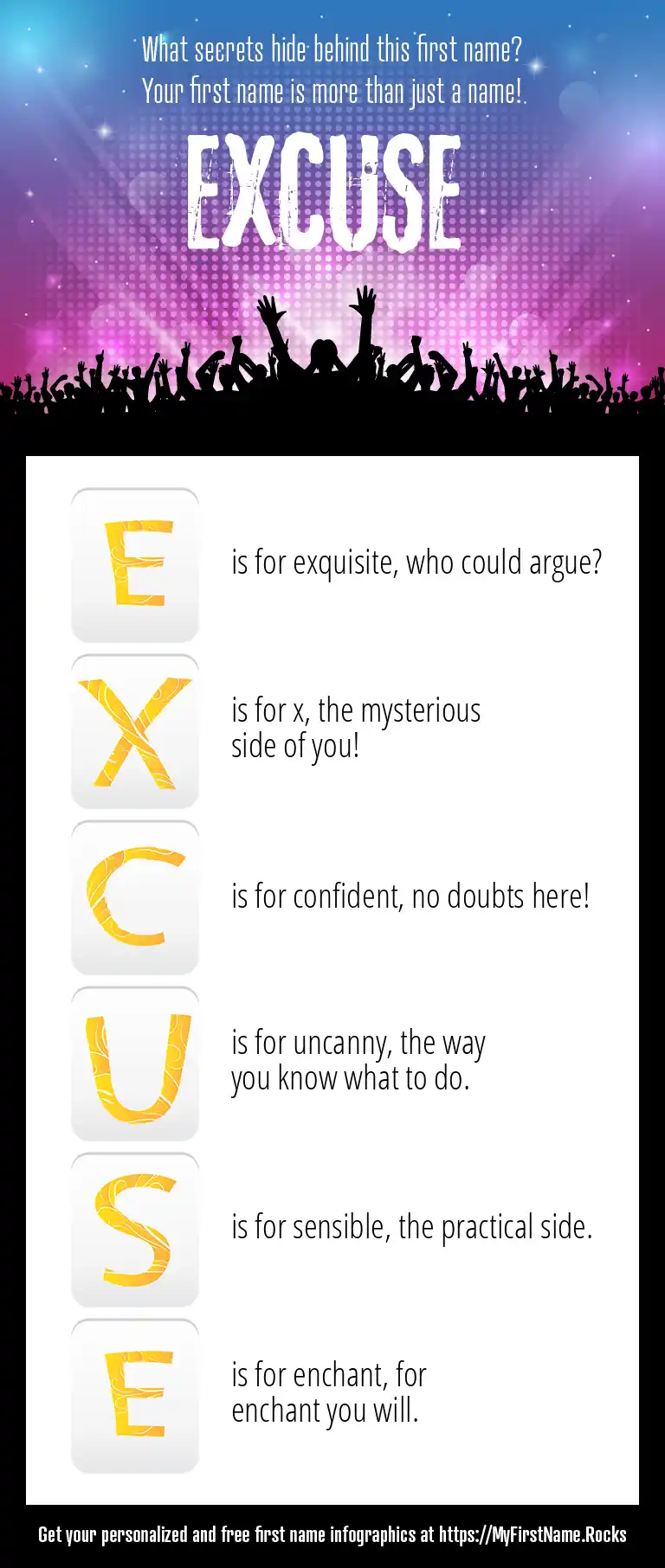 What secrets hide behind this first name?
Your first name is more than just a name!

EXCUSE

E is for exquisite, who could argue?

X is for x, the mysterious side of you!

C is for confident, no doubts here!

U is for uncanny, the way you know what to do.

S is for sensible, the practical side.

E is for enchant, for enchant you will.

Get your personalized and free first name infographics at https://MyFirstName.Rocks