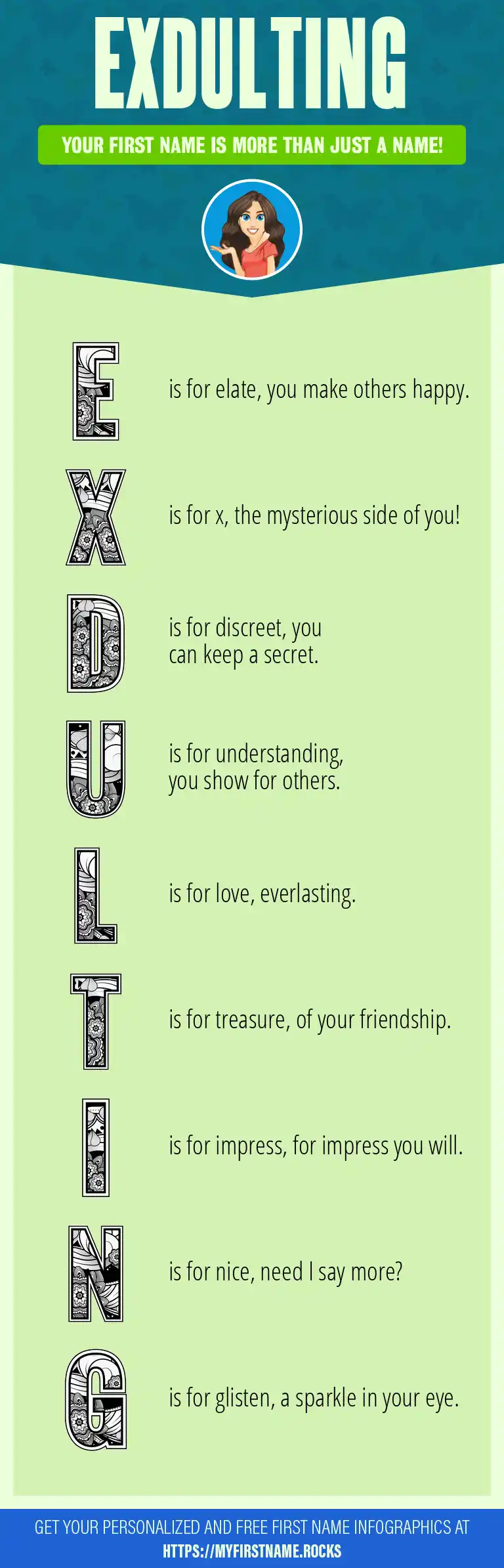 EXDULTING

YOUR FIRST NAME IS MORE THAN JUST A NAME!

E is for elate, you make others happy.

X is for x, the mysterious side of you!

D is for discreet, you can keep a secret.

U is for understanding, you show for others.

L is for love, everlasting.

T is for treasure, of your friendship.

I is for impress, for impress you will.

N is for nice, need I say more?

G is for glisten, a sparkle in your eye.

GET YOUR PERSONALIZED AND FREE FIRST NAME INFOGRAPHICS AT HTTPS://MYFIRSTNAME.ROCKS