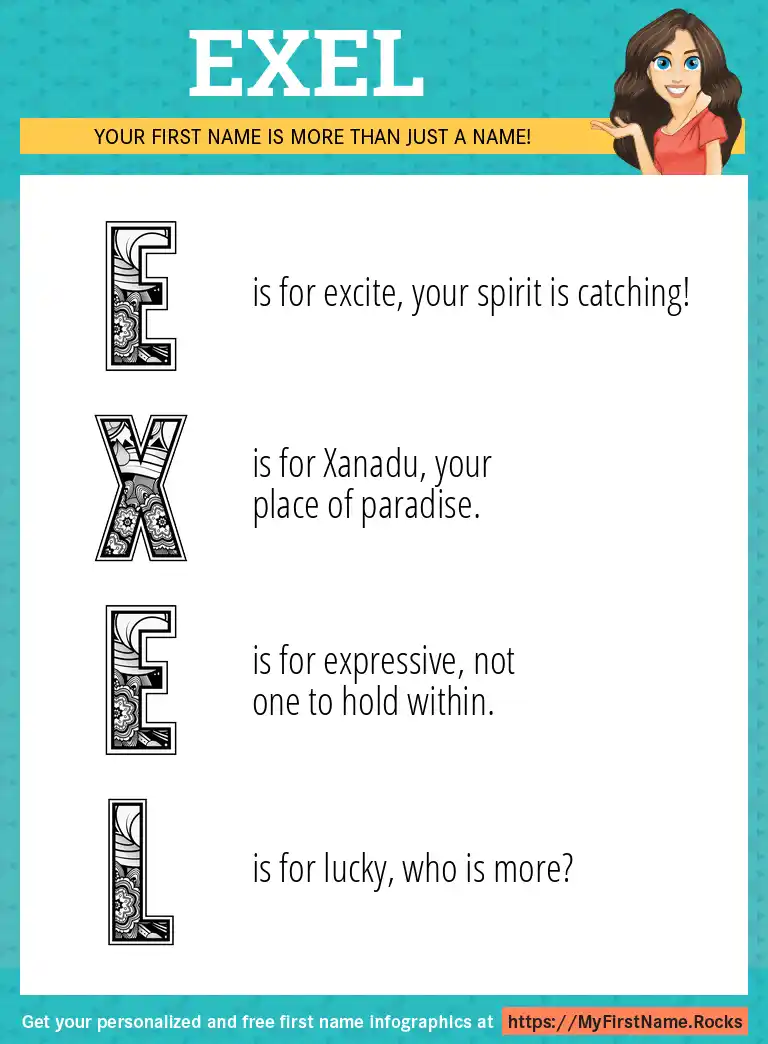 EXEL

YOUR FIRST NAME IS MORE THAN JUST A NAME!

E is for excite, your spirit is catching!

X is for Xanadu, your place of paradise.

E is for expressive, not one to hold within.

L is for lucky, who is more?

Get your personalized and free first name infographics at https://MyFirstName.Rocks