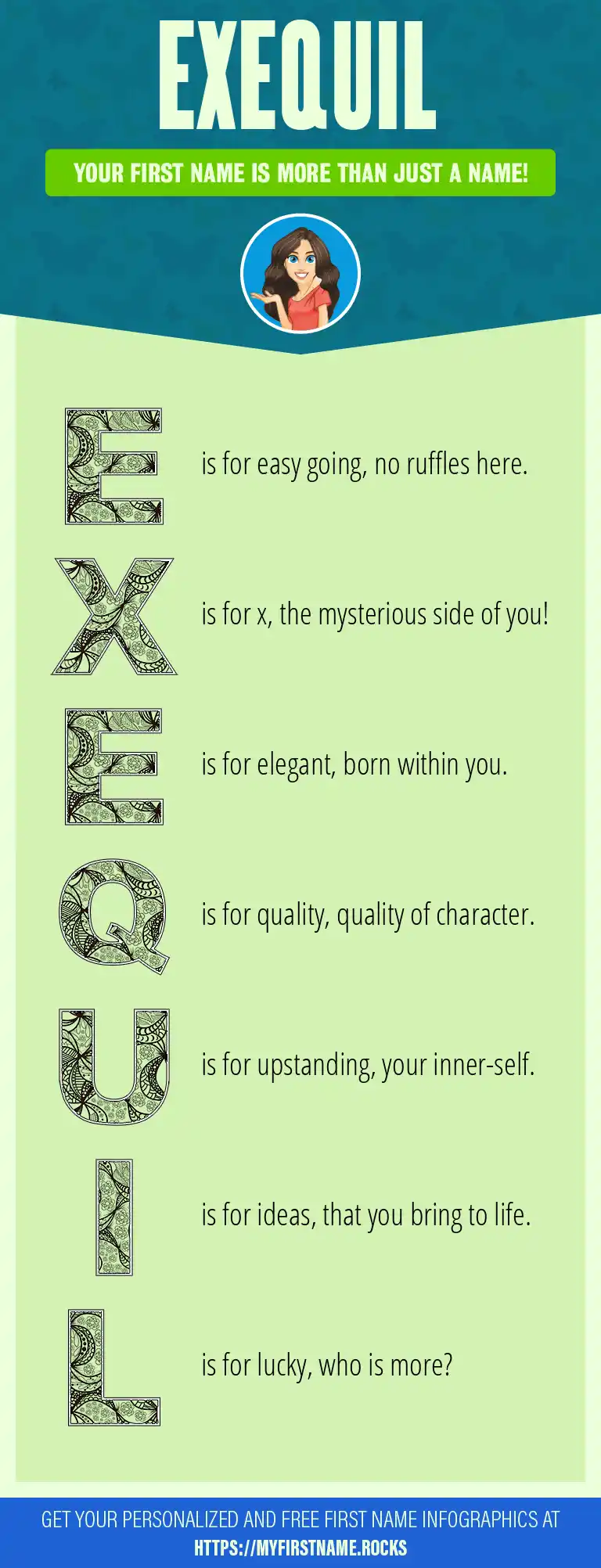 EXEQUIL

YOUR FIRST NAME IS MORE THAN JUST A NAME!

E is for easy going, no ruffles here.

X is for x, the mysterious side of you!

E is for elegant, born within you.

Q is for quality, quality of character.

U is for upstanding, your inner-self.

I is for ideas, that you bring to life.

L is for lucky, who is more?

GET YOUR PERSONALIZED AND FREE FIRST NAME INFOGRAPHICS AT HTTPS://MYFIRSTNAME.ROCKS